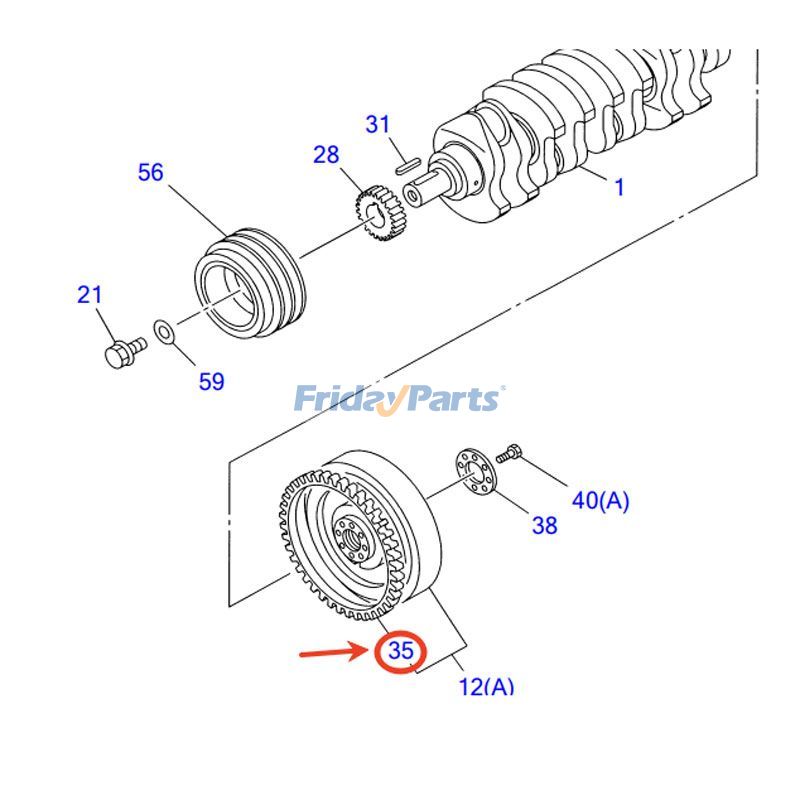 31
28
56
1
21
59
FridayParts®
40(A)
38
35
12(A)