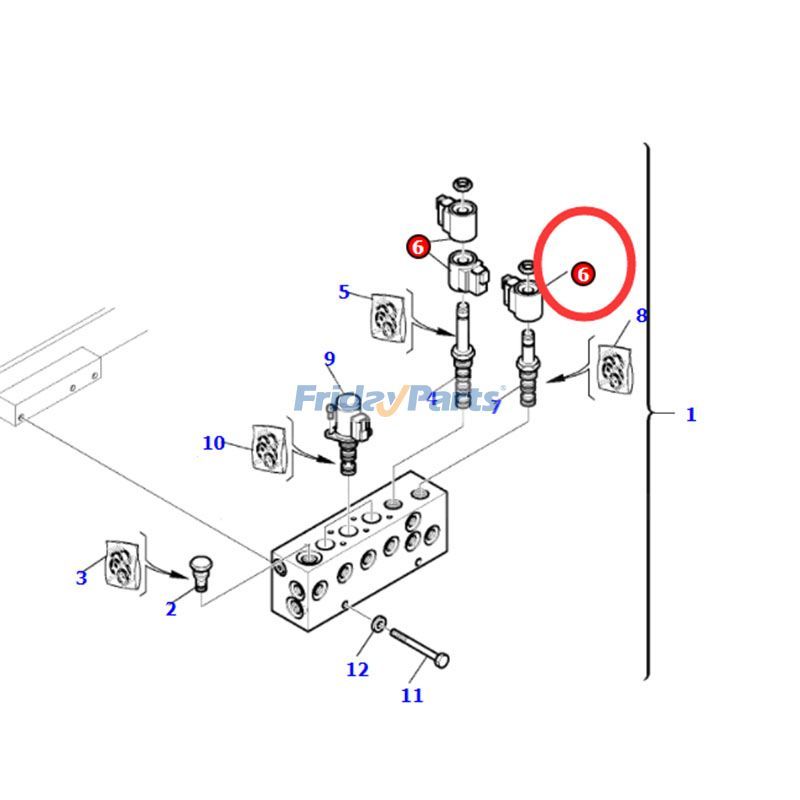 6
6
5
8
9
FridayParts
4
7
1
10
3
2
12
11