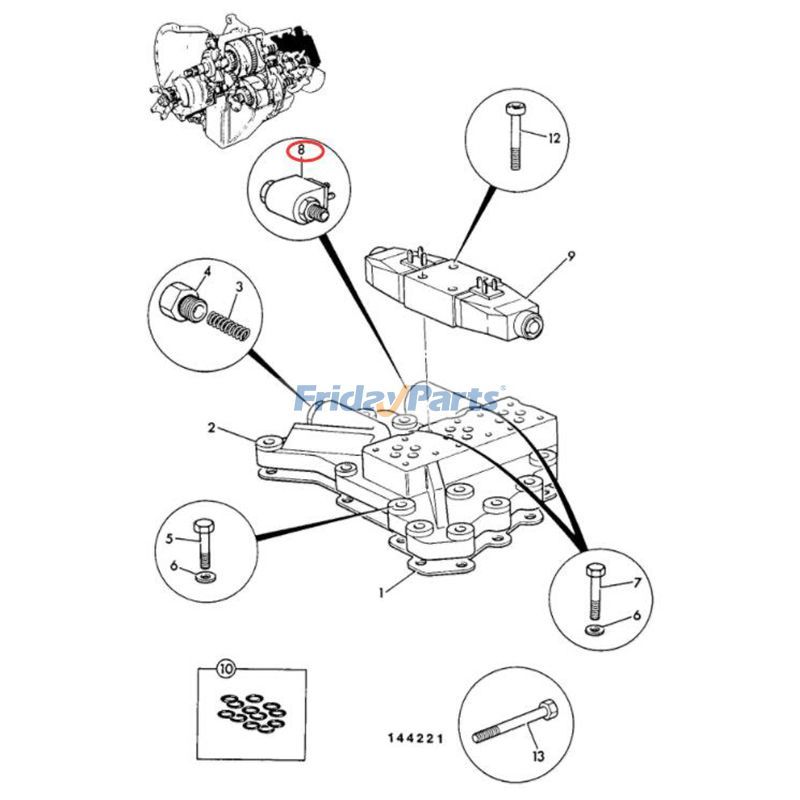 8
12
9
4
3
FridayParts®
2
5
6
1
7
6
10
144221
13