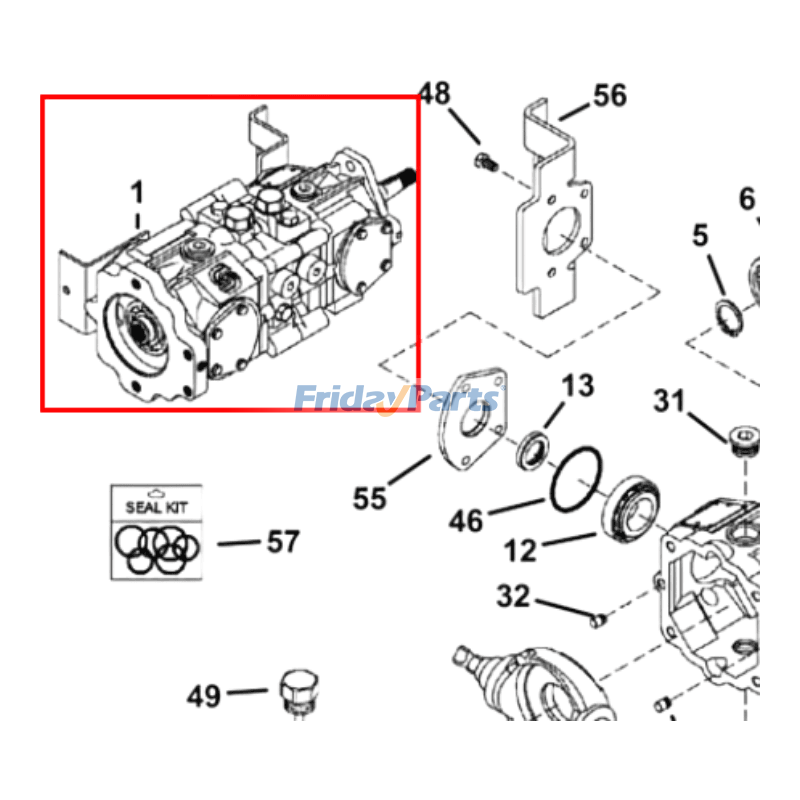 48
56
1
6
5
FridayParts
13
31
55
46
12
SEAL KIT
57
32
49