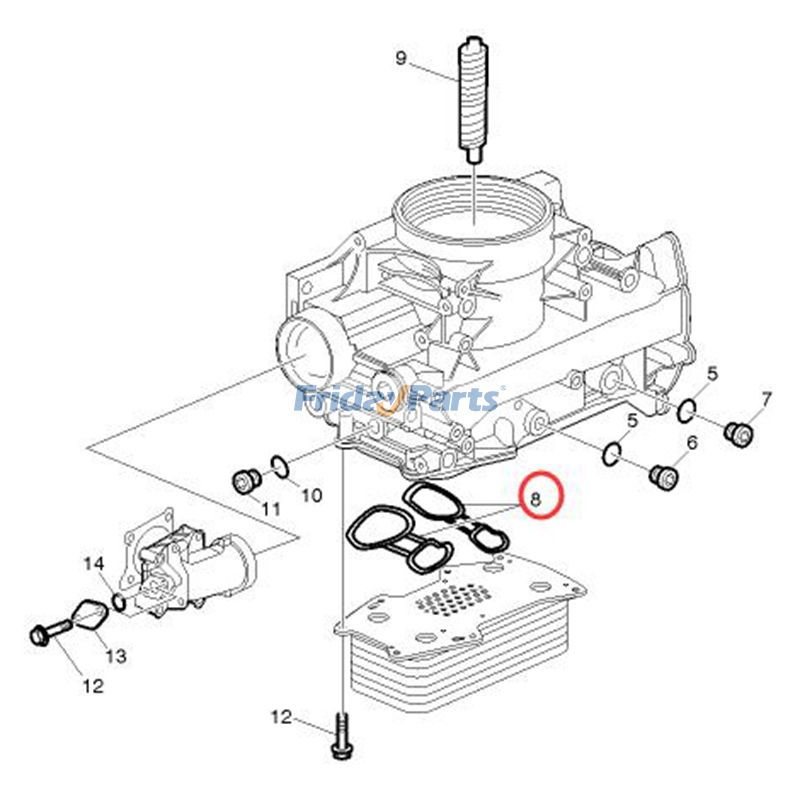 9

FridayParts

5

7

5

6

8

11

10

14

13

12

12