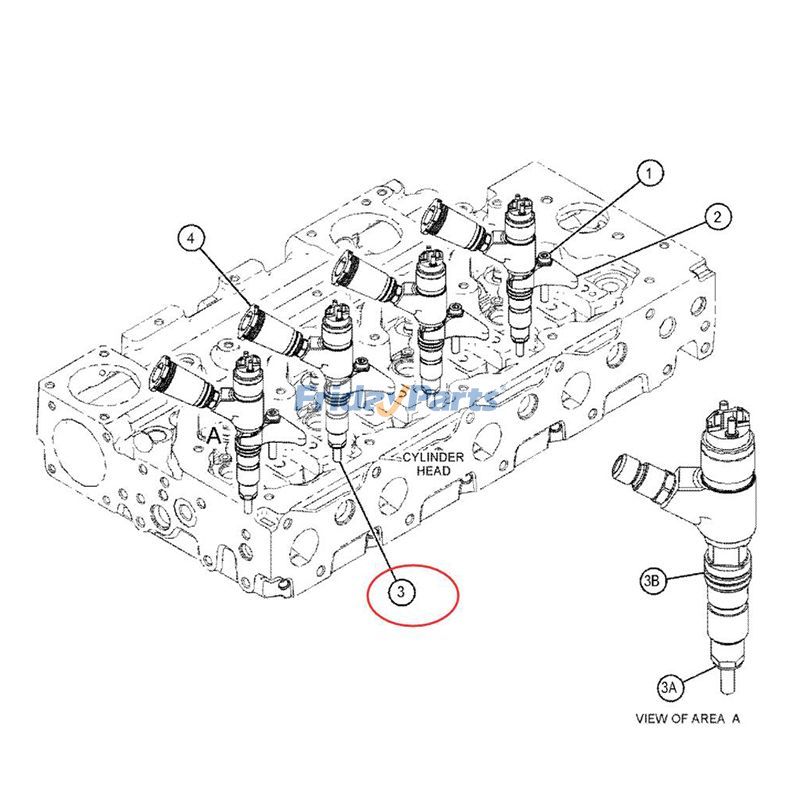 1
2
4
FridayParts
A
CYLINDER HEAD
3
3B
3A
VIEW OF AREA A