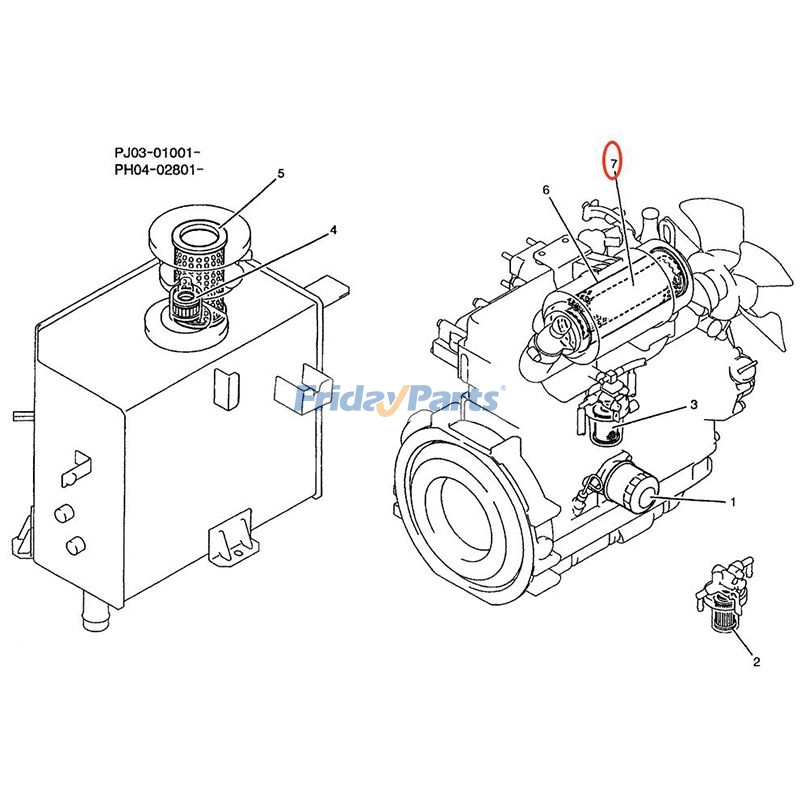 PJ03-01001-
PH04-02801-

5
4
7
6
FridayParts
3
1
2