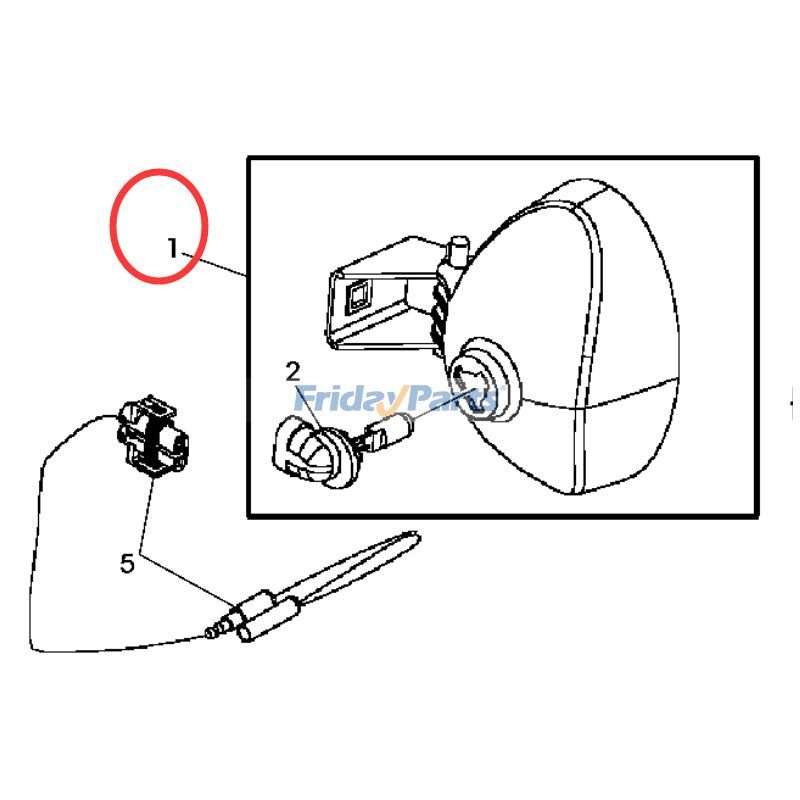 1
2
FridayParts
5