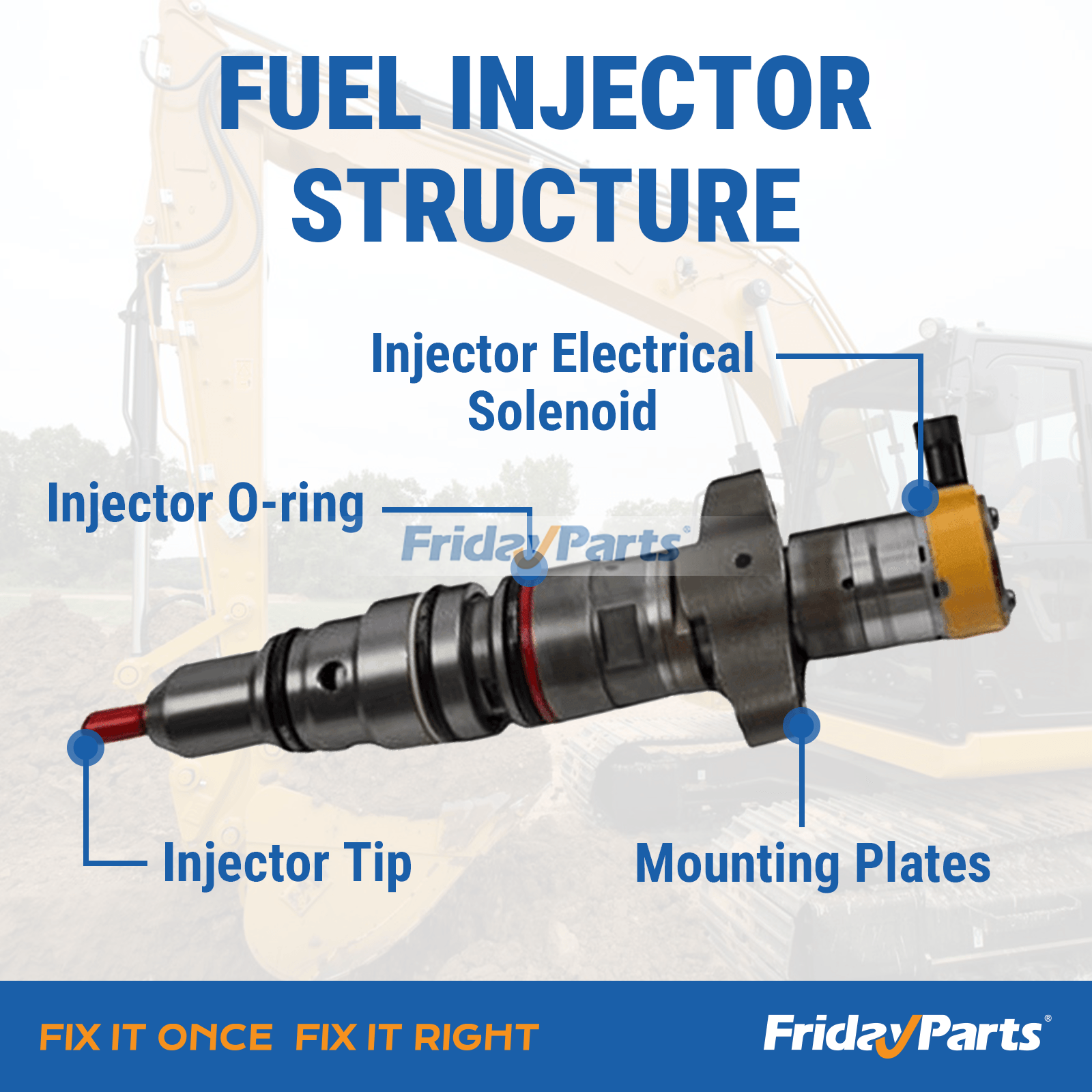 FUEL INJECTOR STRUCTURE

Injector Electrical Solenoid

Injector O-ring

FridayParts®

Injector Tip

Mounting Plates

FIX IT ONCE FIX IT RIGHT

FridayParts®