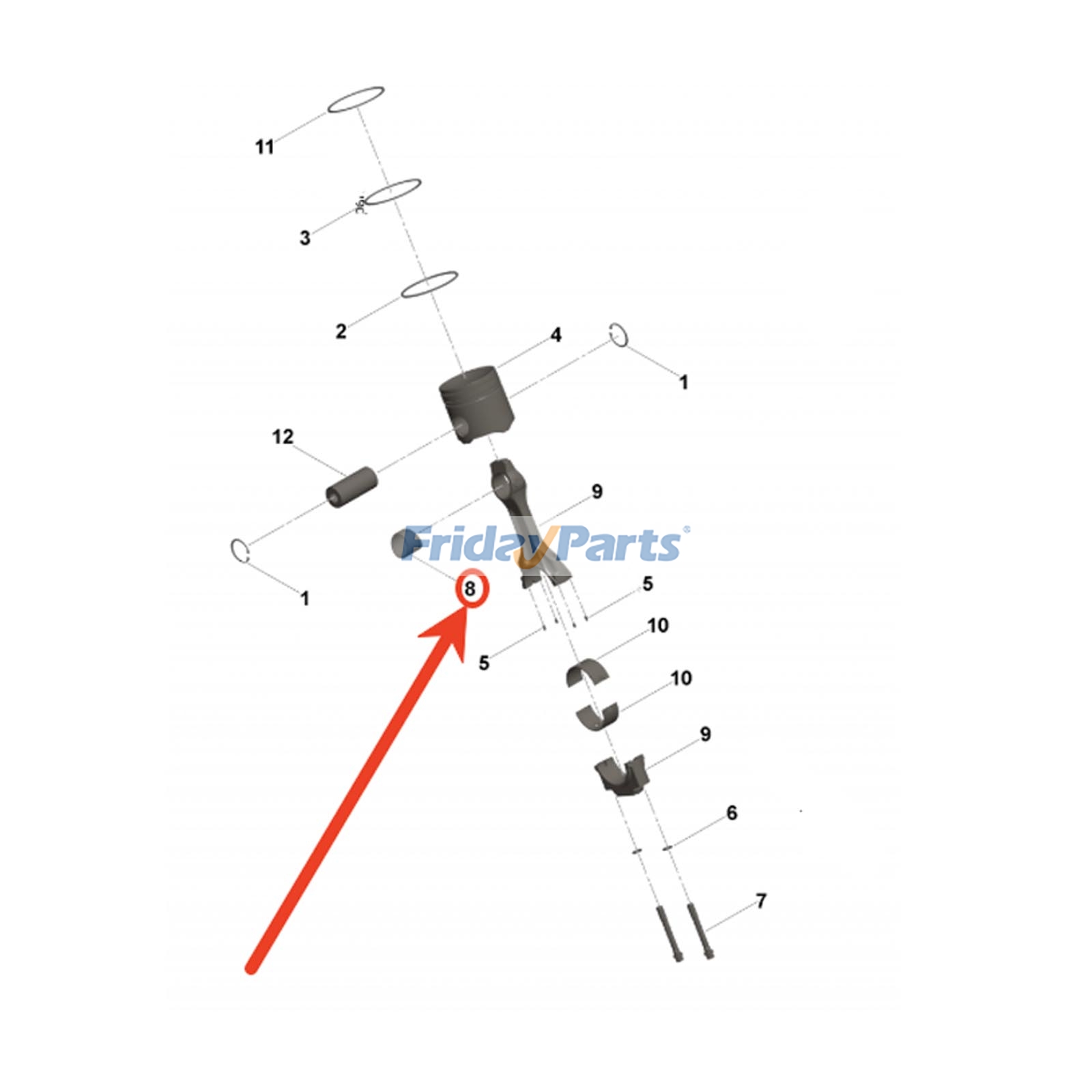 11

3

2

4

1

12

9

FridayParts®

1

8

5

5

10

10

9

6

7