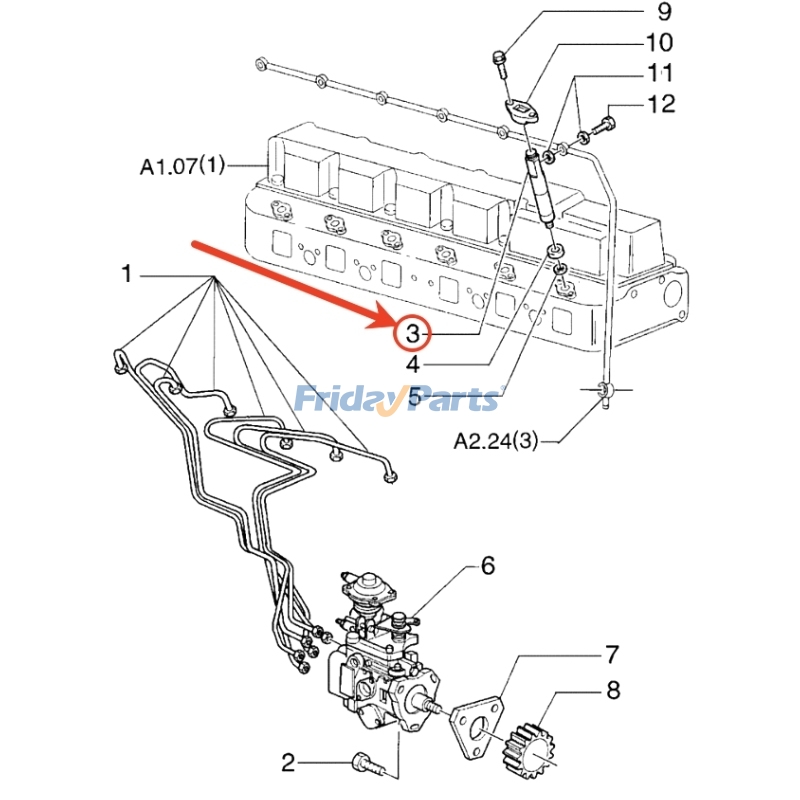 9
10
11
12
A1.07(1)
1
3
4
5
FridayParts
A2.24(3)
6
7
8
2