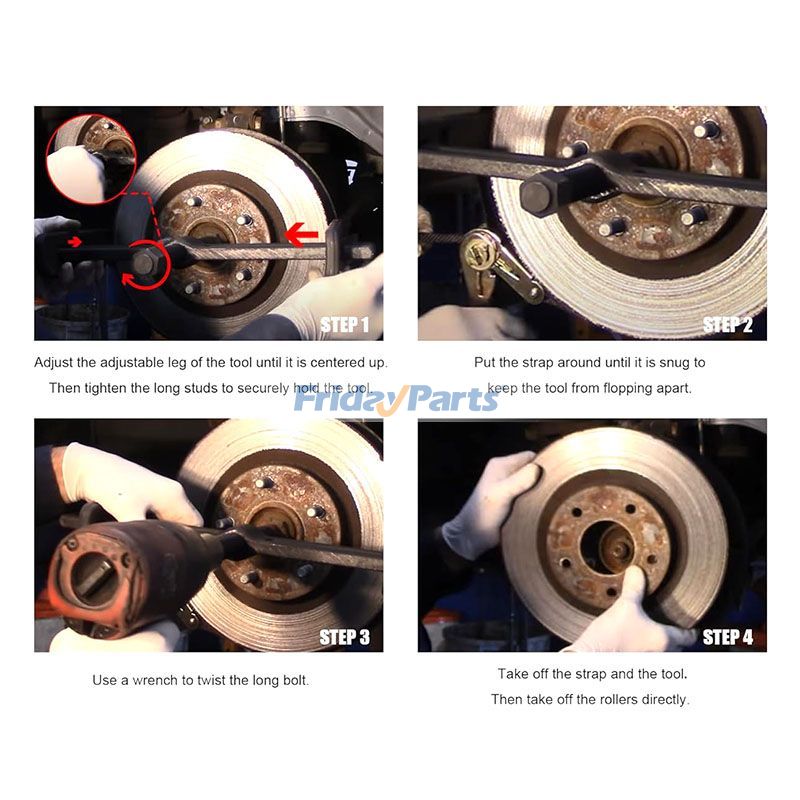 STEP 1

Adjust the adjustable leg of the tool until it is centered up. Then tighten the long studs to securely hold the tool.

STEP 2

Put the strap around until it is snug to keep the tool from flopping apart.

FridayParts

STEP 3

Use a wrench to twist the long bolt.

STEP 4

Take off the strap and the tool. Then take off the rollers directly.