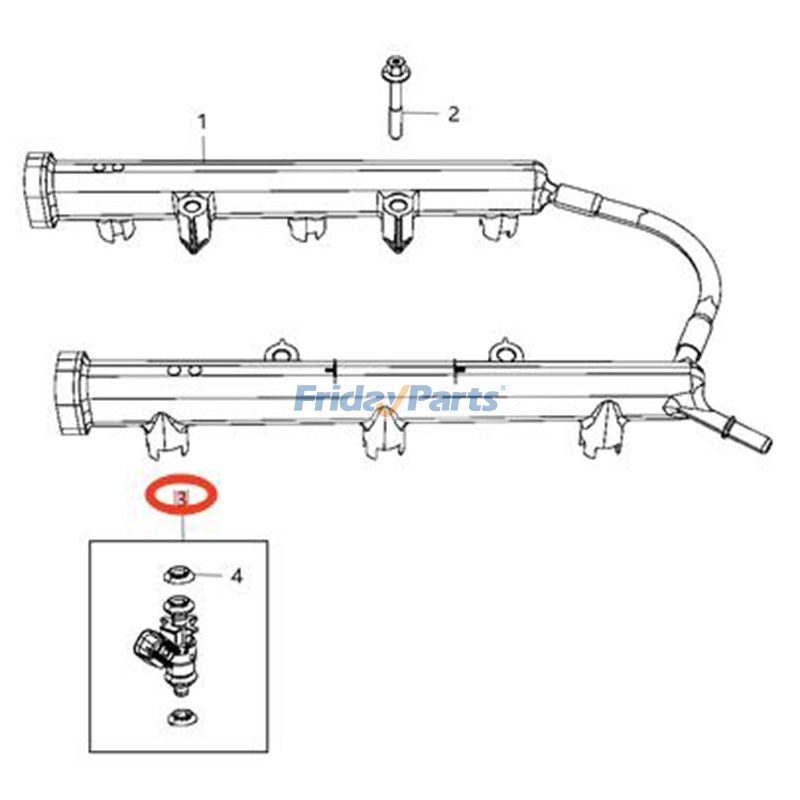 1
2
FridayParts
3
4