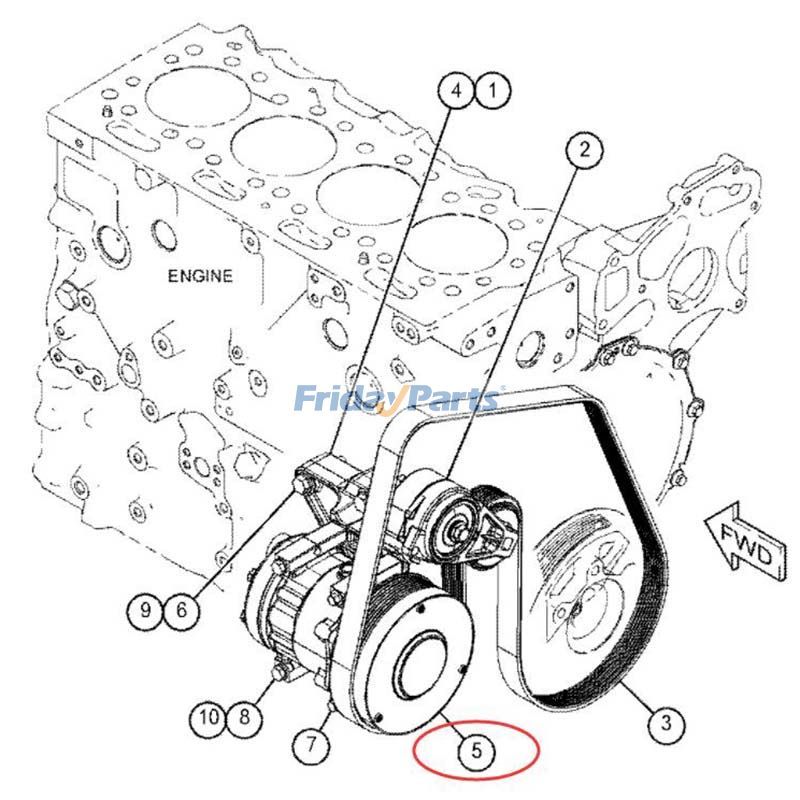 4 1

2

ENGINE

FridayParts

FWD

9 6

10 8

7

5

3