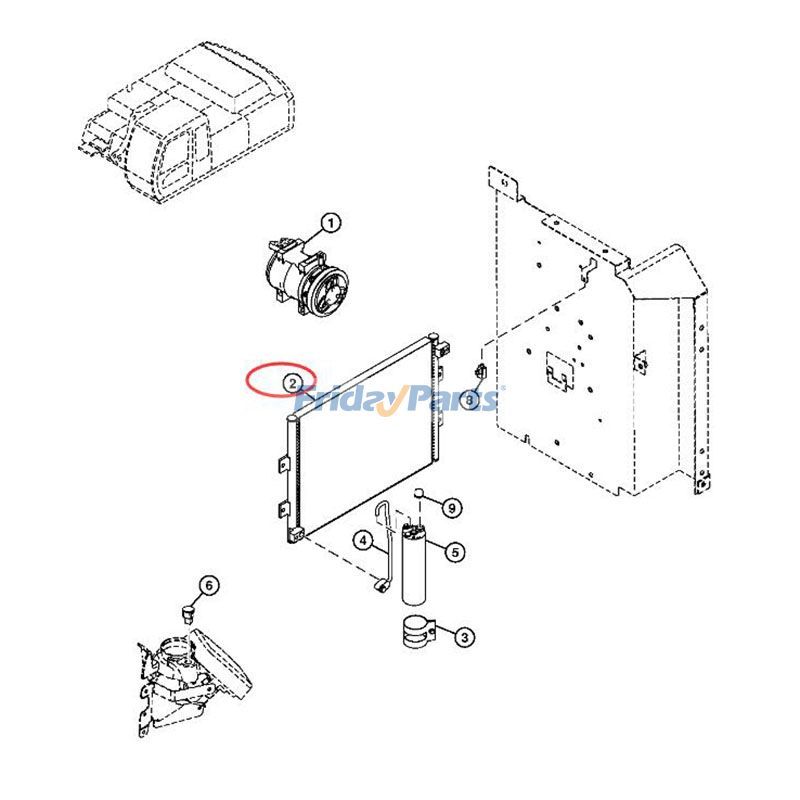 1
2
FridayParts
8
9
4
5
6
3