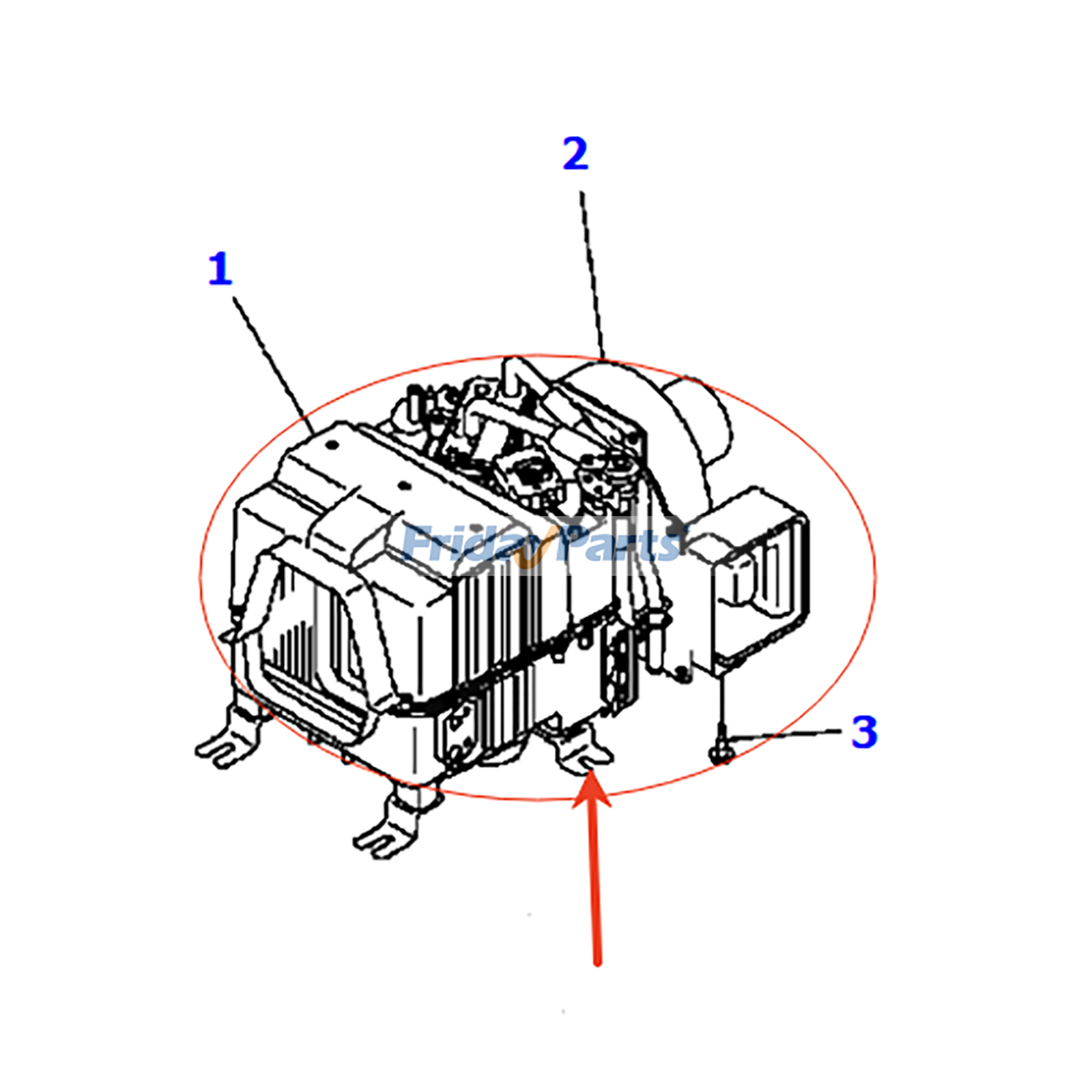 2

1

FridayParts

3