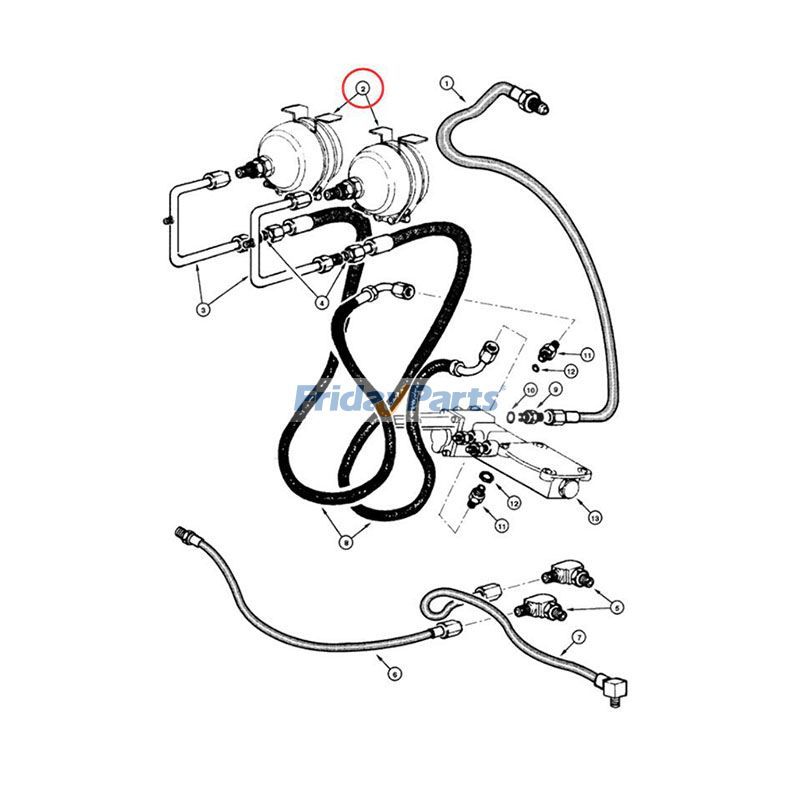 2
1
3
4
11
12
10
9
FridayParts
12
11
13
8
5
7
6