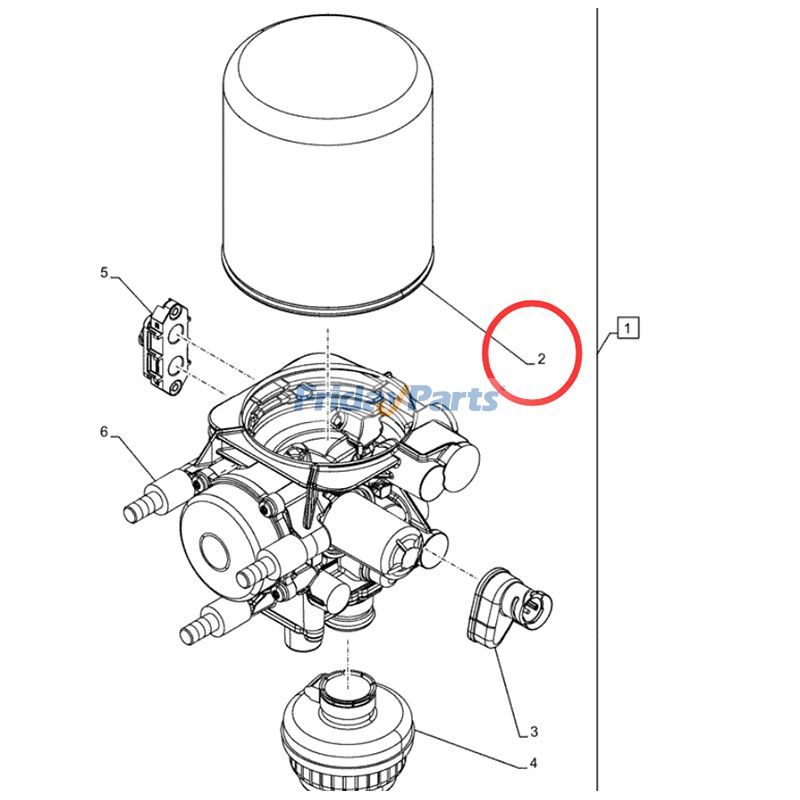 5
2
1
FridayParts
6
3
4