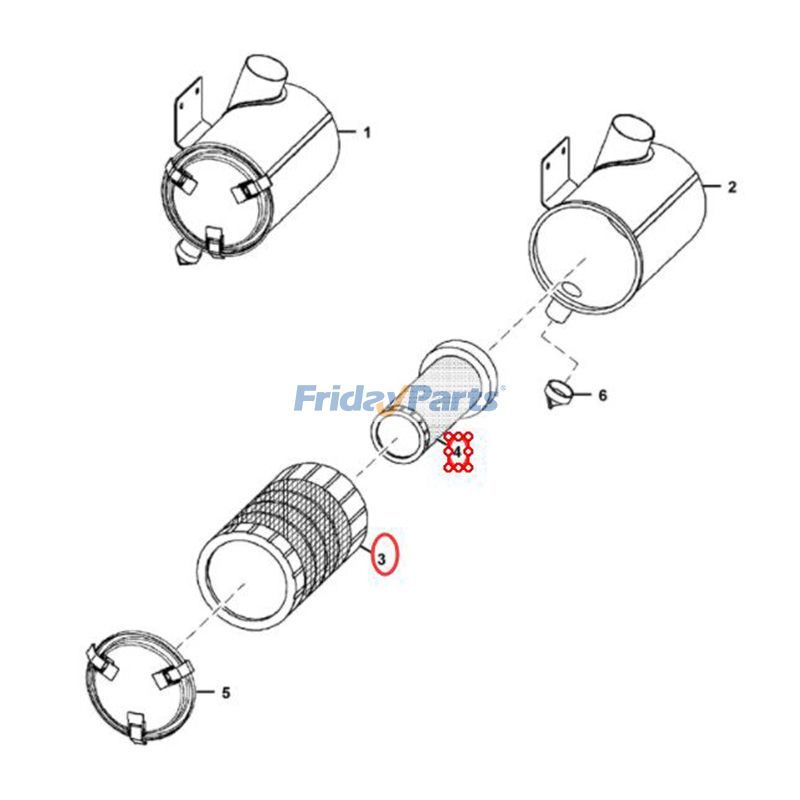 1
2
FridayParts
6
4
3
5