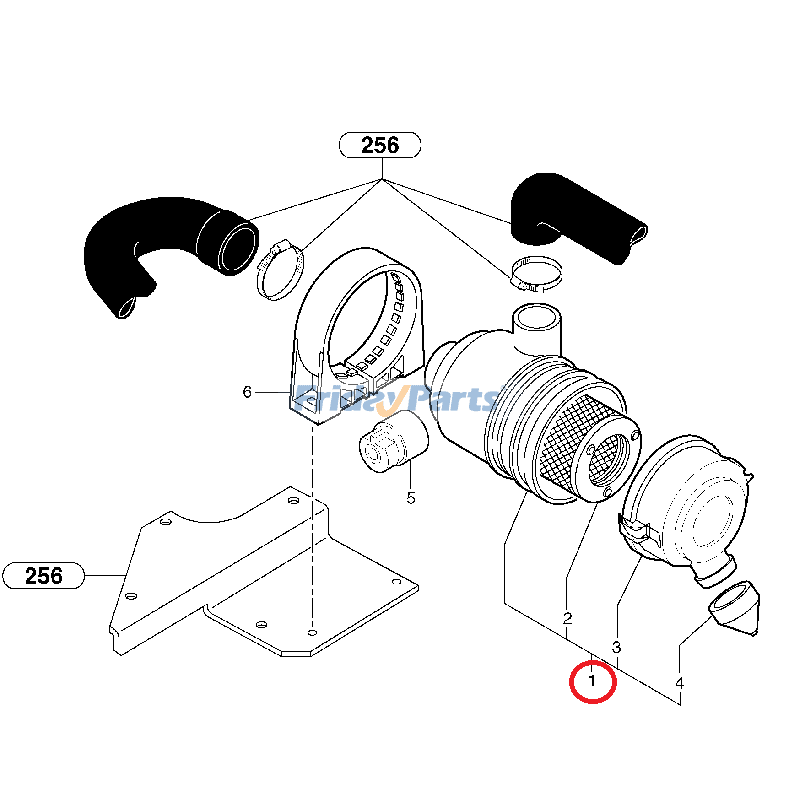 256

6

FridayParts

5

256

2

3

1

4