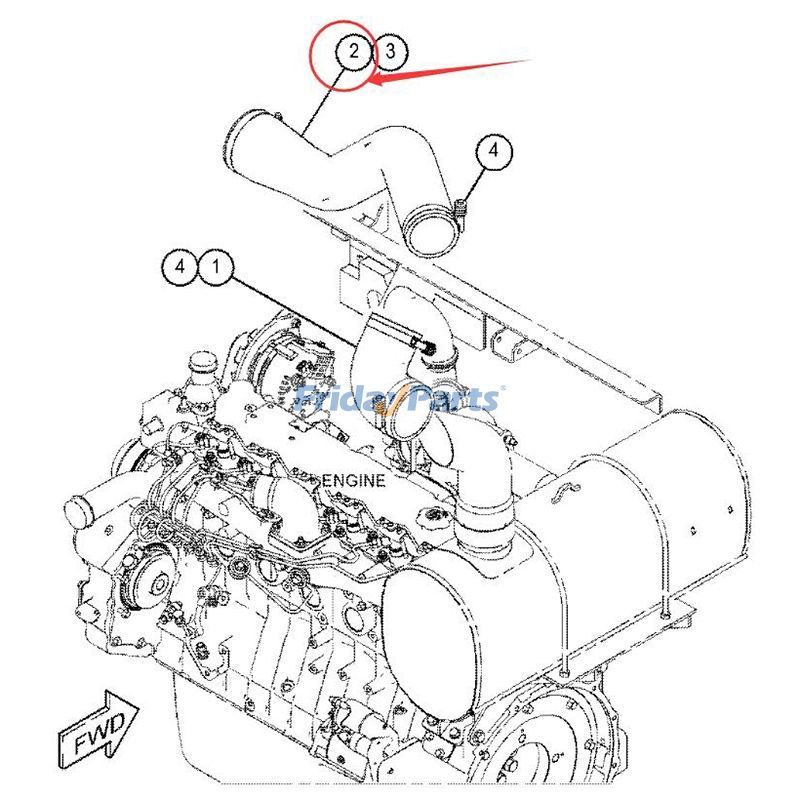 2 3

4

4 1

FridayParts

ENGINE

FWD