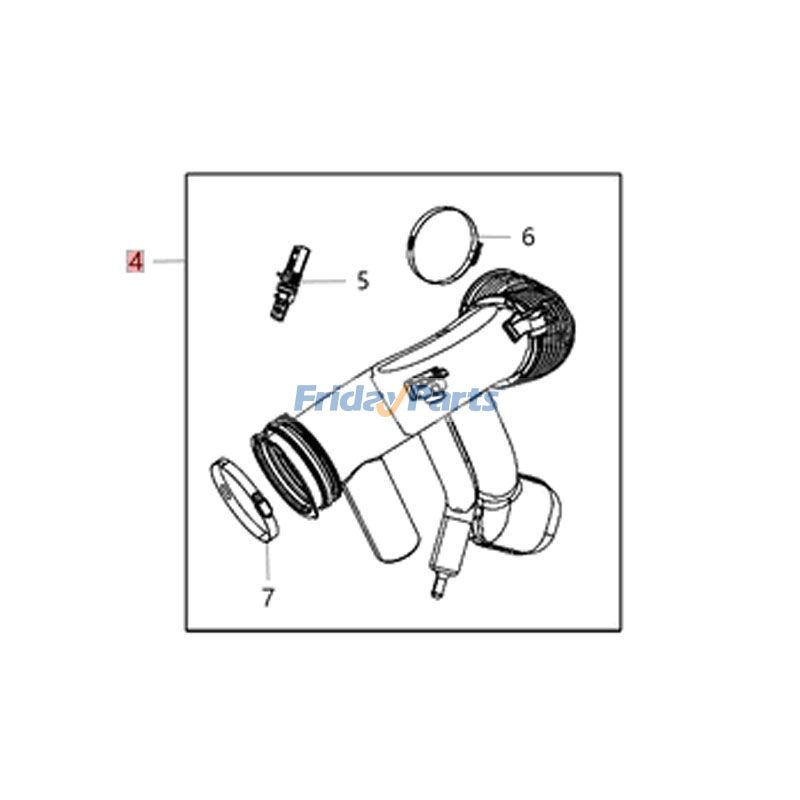 4
5
6
FridayParts
7