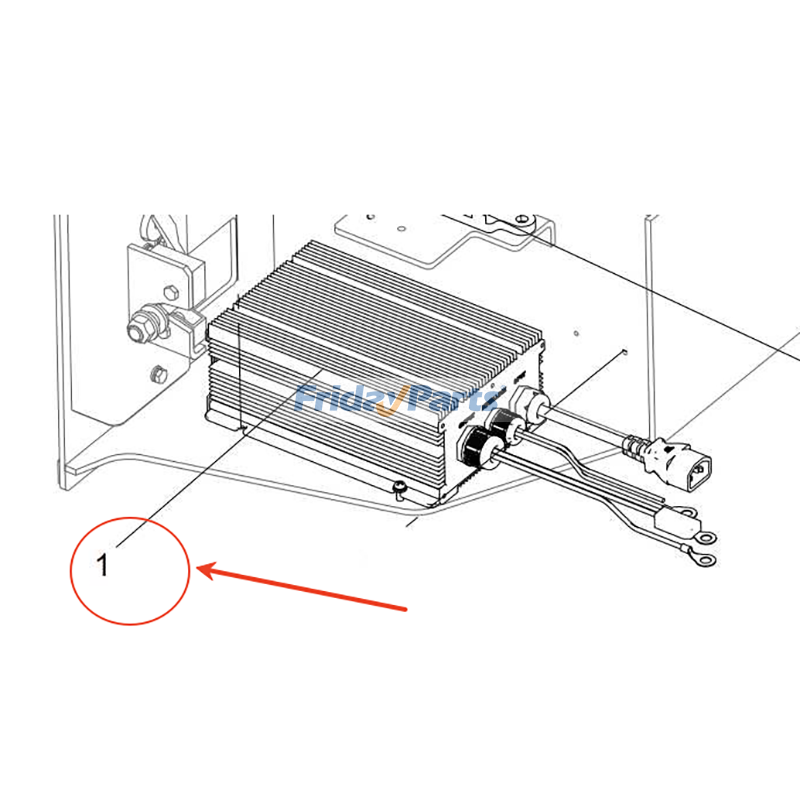 FridayParts

1