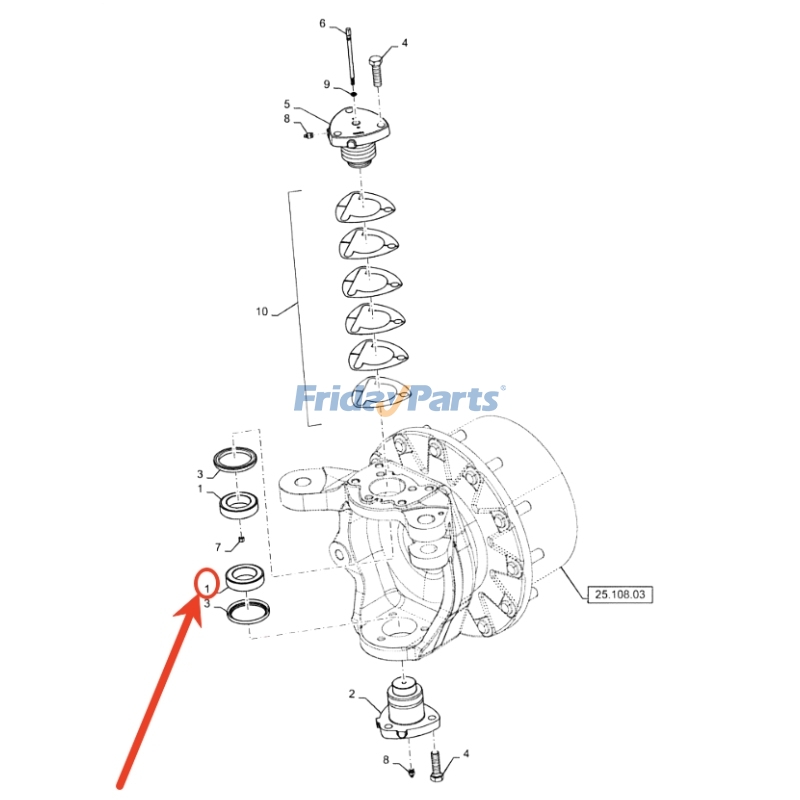 6
4
9
5
8
10
FridayParts®
3
1
7
1
3
25.108.03
2
8
4