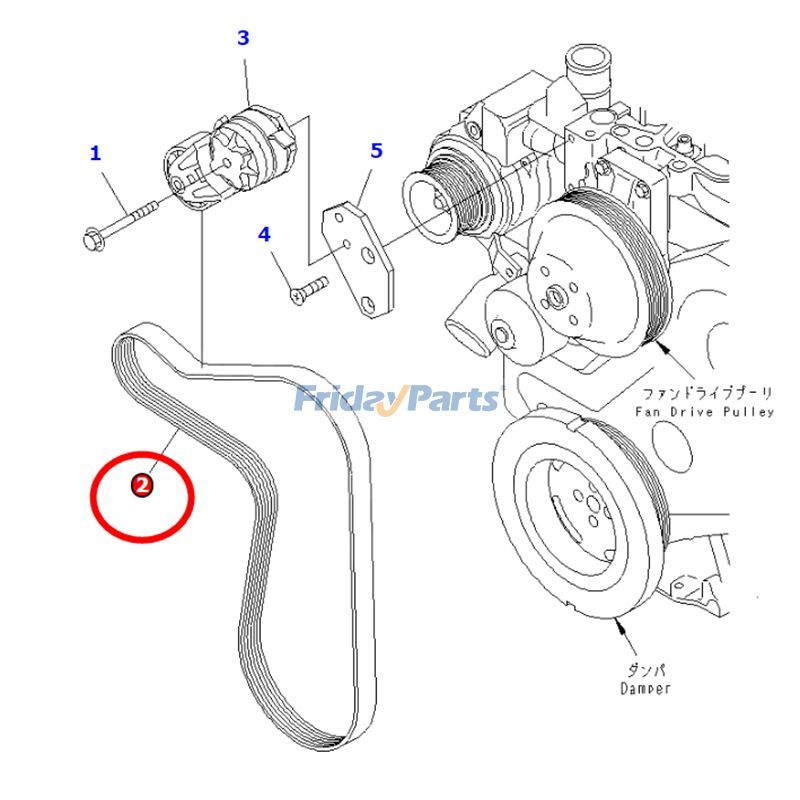 3

1

5

4

FridayParts

ファンドライブプーリ
Fan Drive Pulley

2

ダンパ
Damper