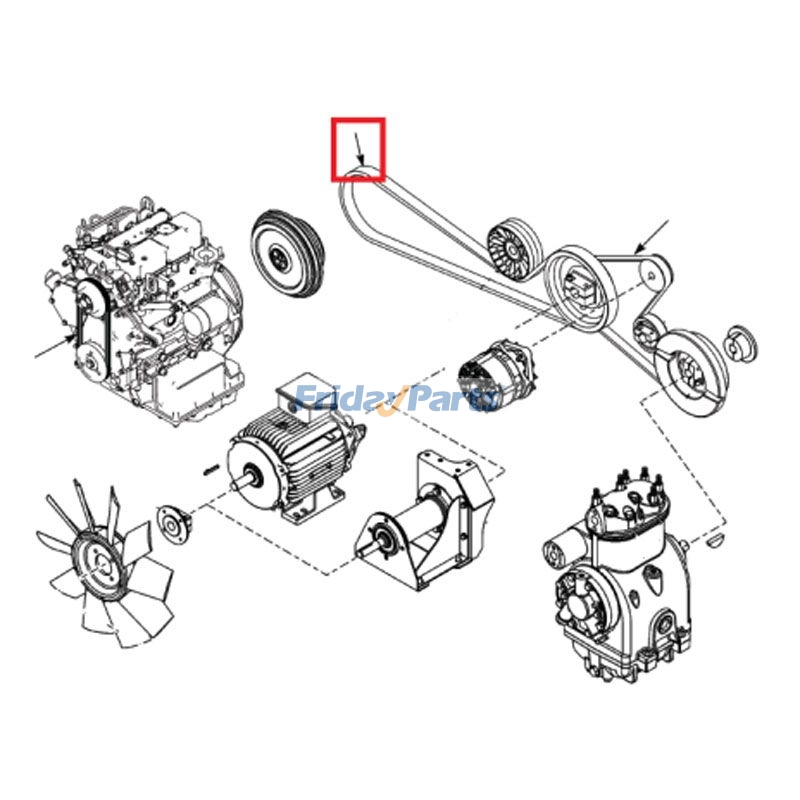 FridayParts