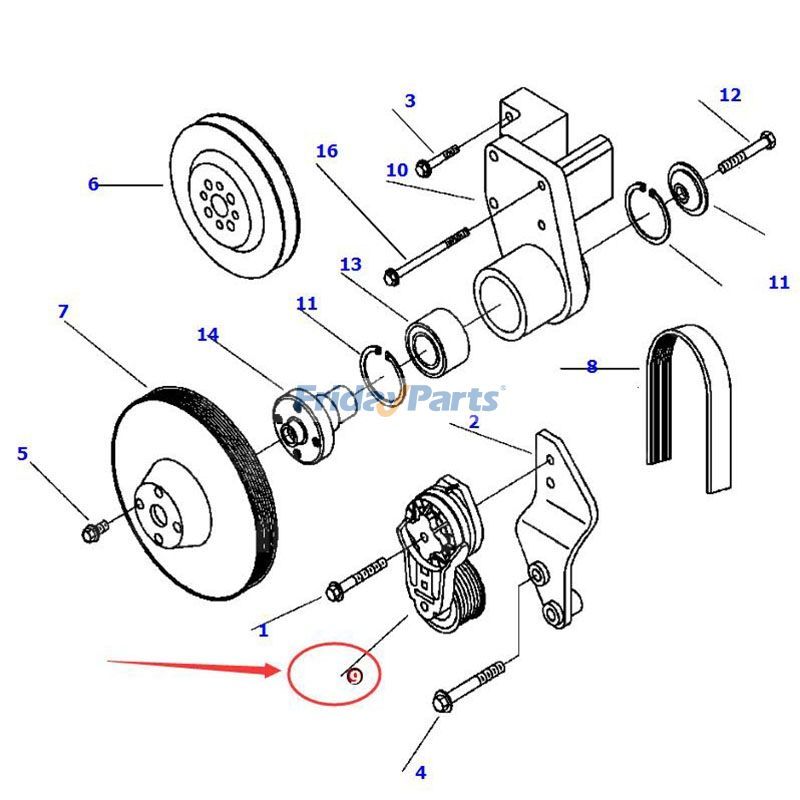 3
12
16
10
6
13
11
11
7
14
8
FridayParts
2
5
1
9
4