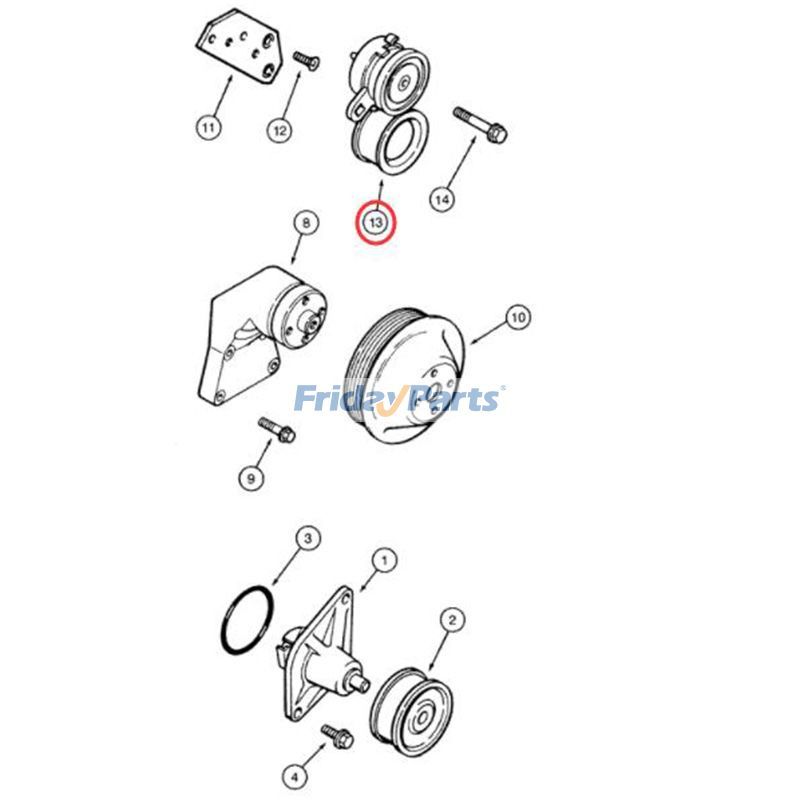 11
12
13
14
8
10
FridayParts
9
3
1
2
4