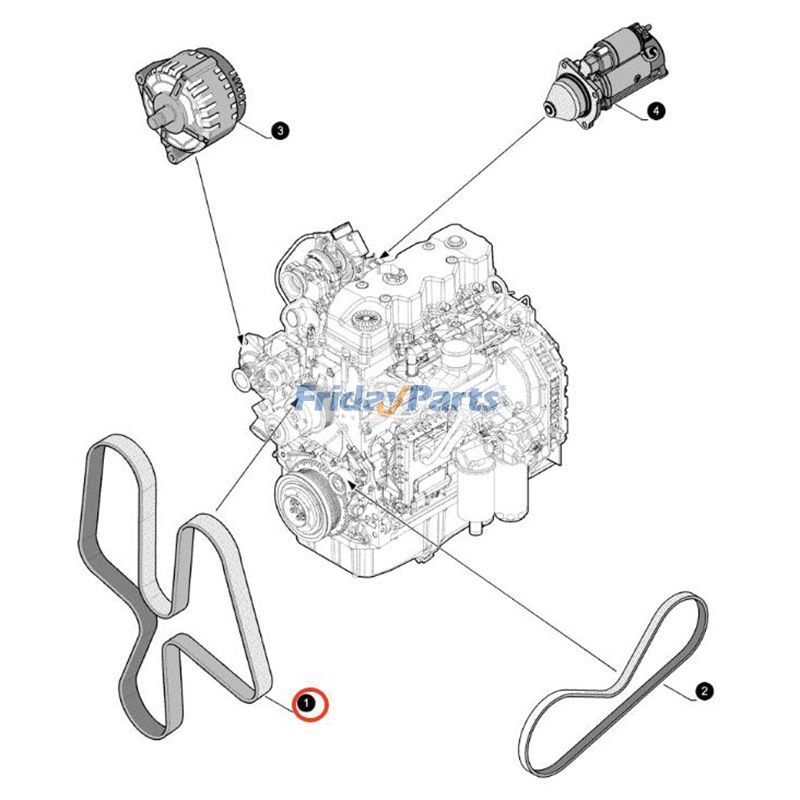 3

4

FridayParts

1

2