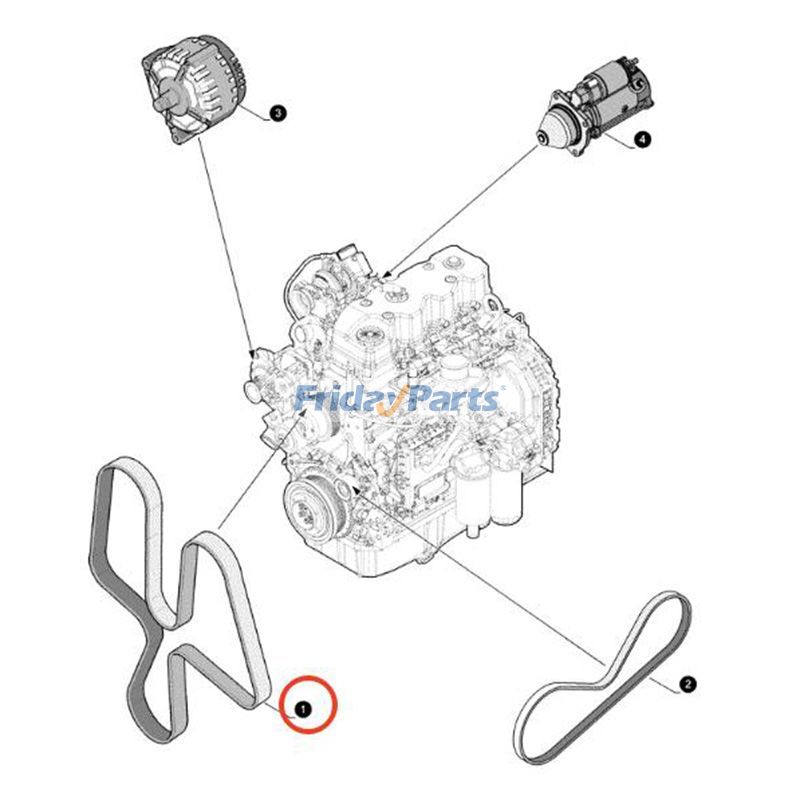 3
4
FridayParts
1
2