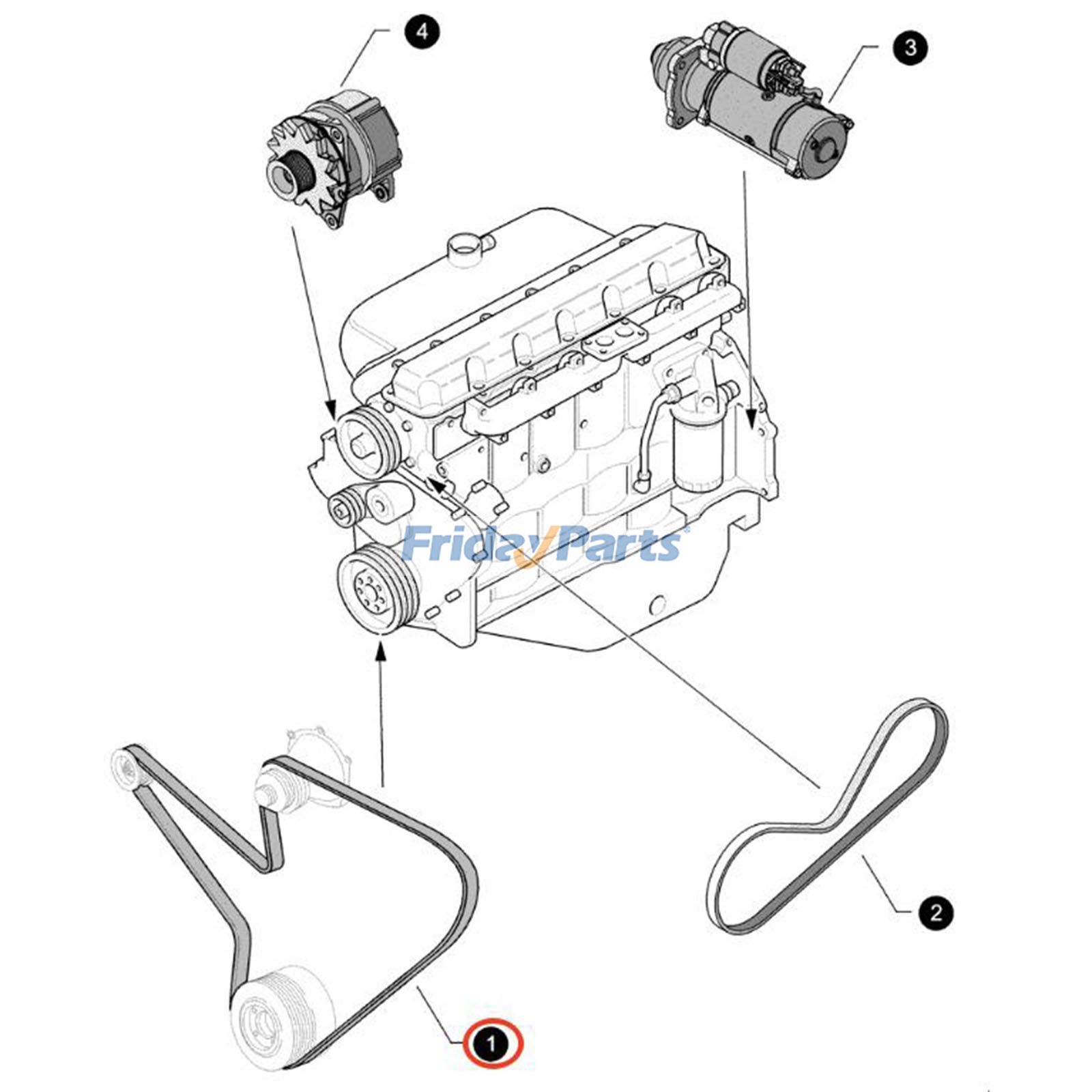 4
3
FridayParts
2
1