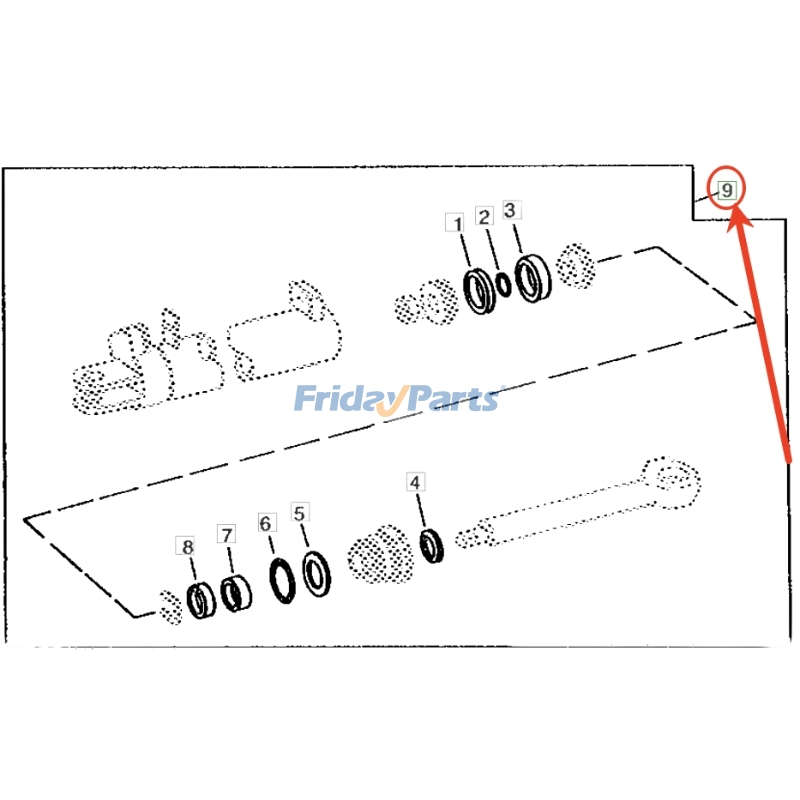 9

1 2 3

FridayParts

4

8 7 6 5