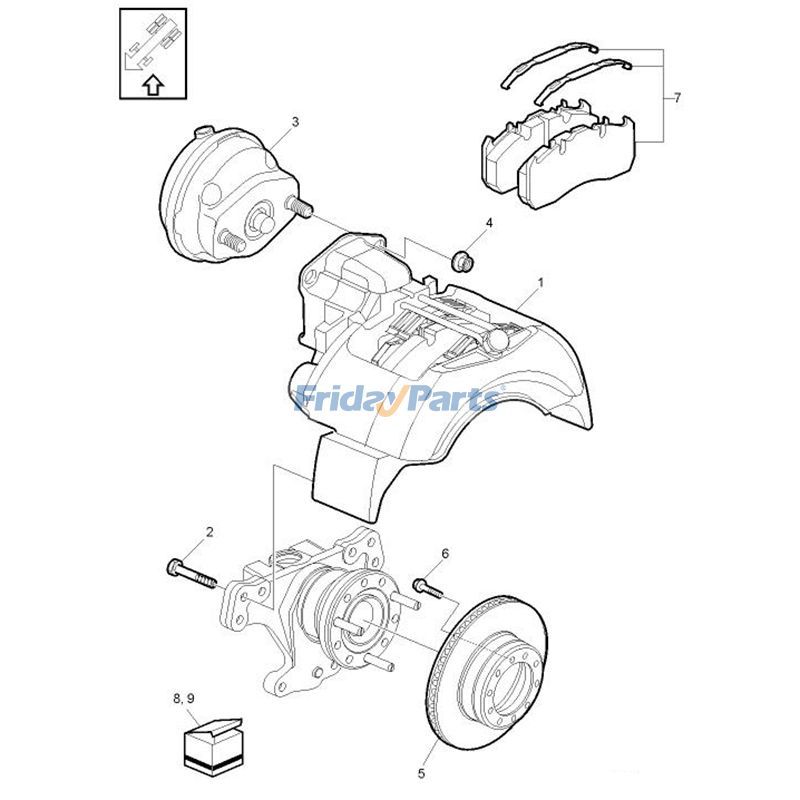 7
3
4
1
FridayParts
2
6
8, 9
5