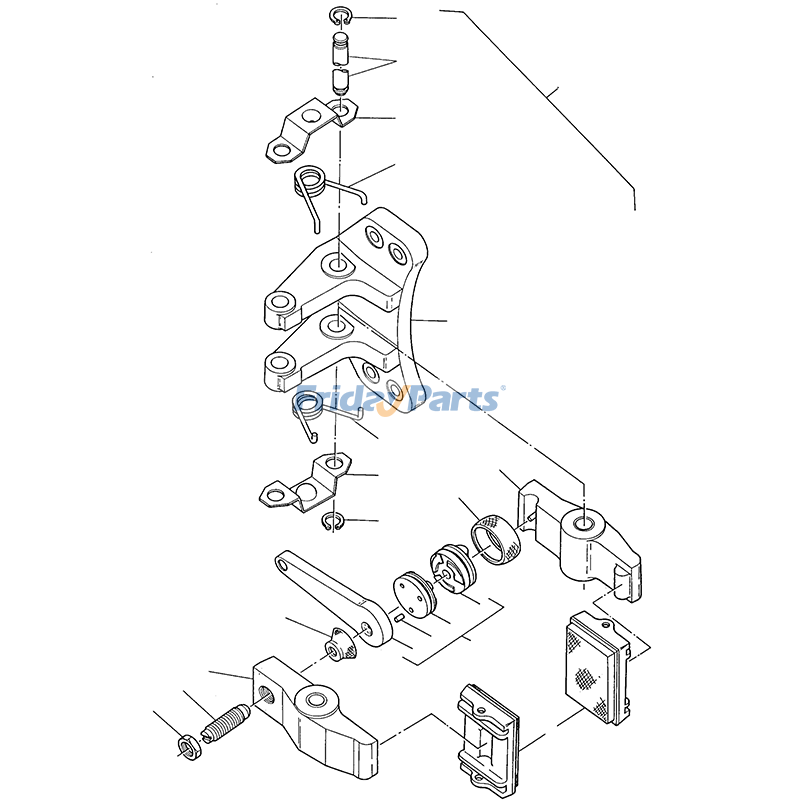 FridayParts®