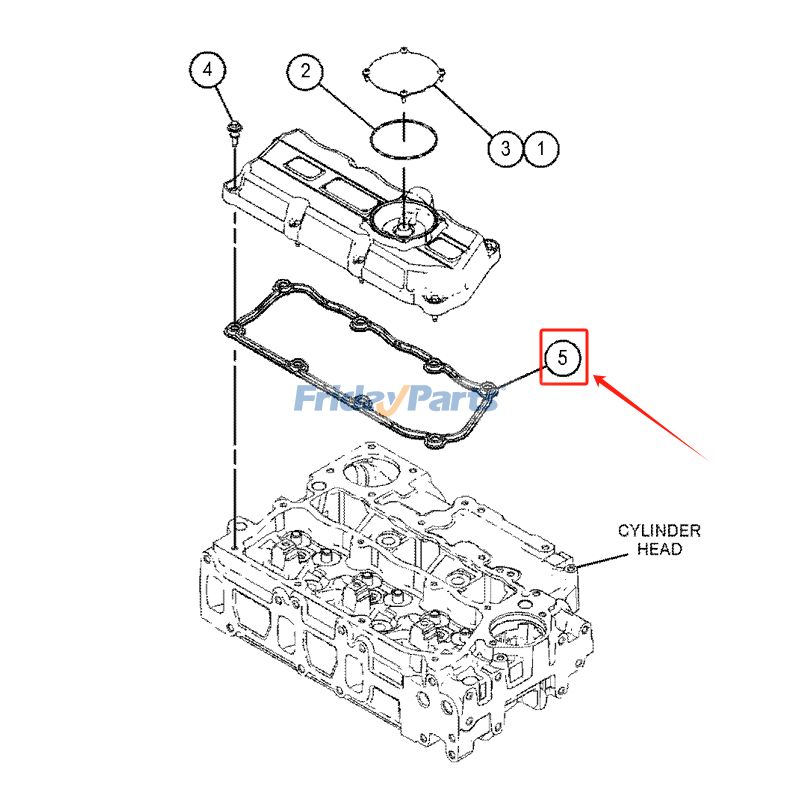 4
2
3
1
5
FridayParts
CYLINDER HEAD