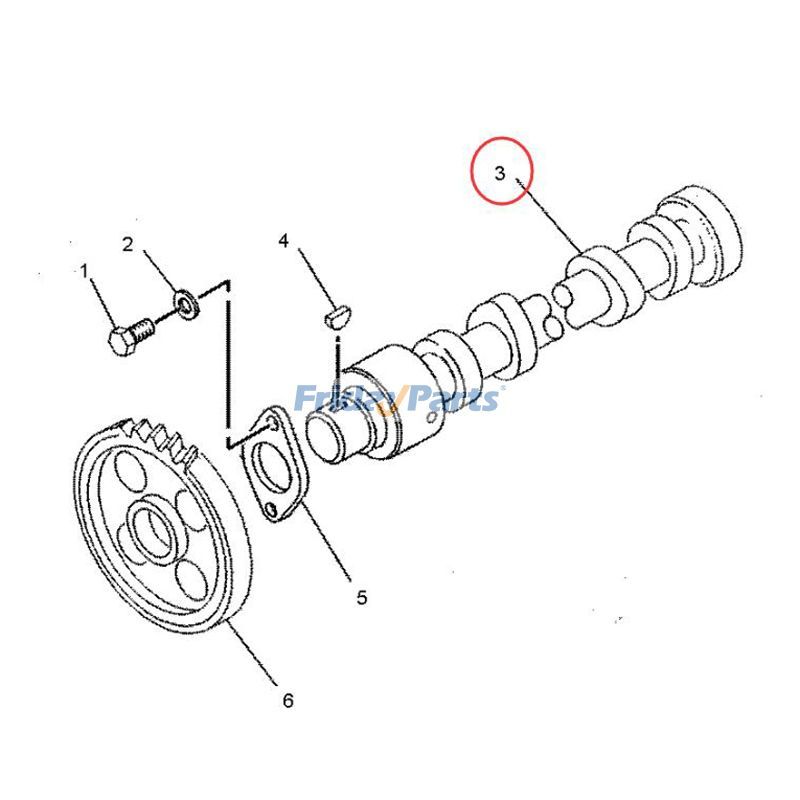 3
2
4
1
FridayParts
5
6