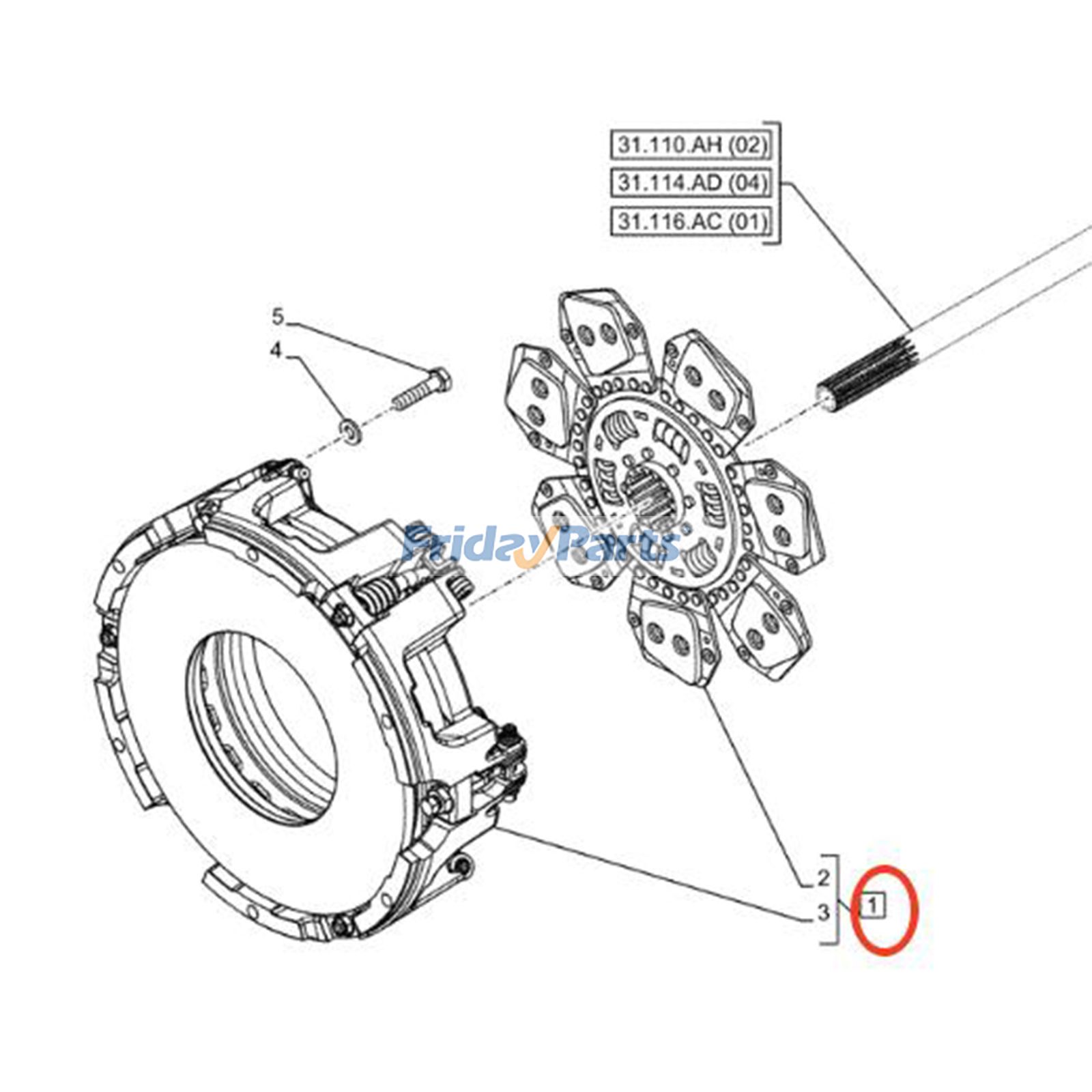 31.110.AH (02)

31.114.AD (04)

31.116.AC (01)

5

4

FridayParts

2

3

1