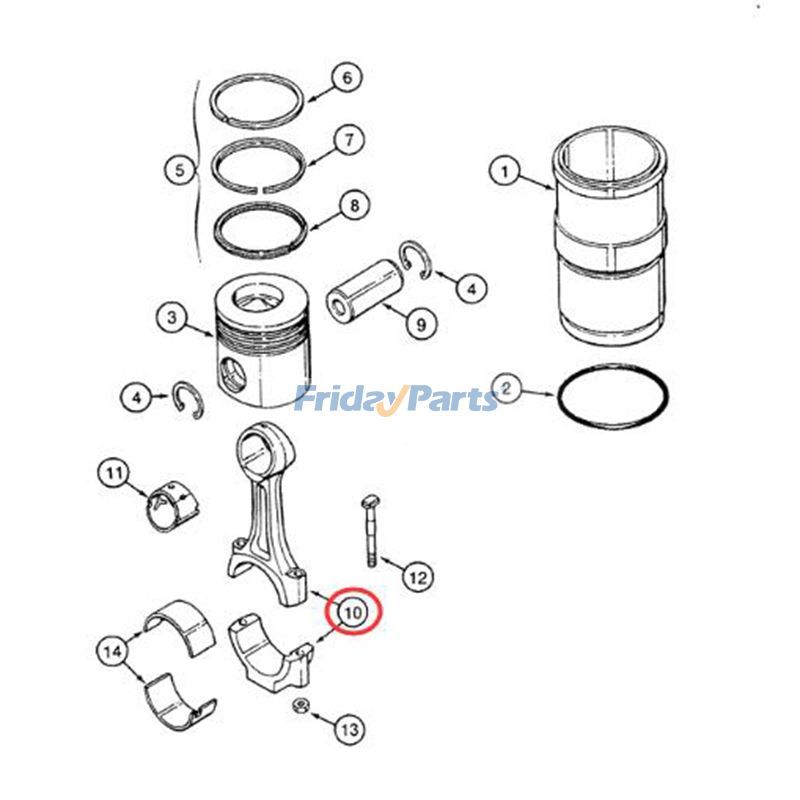 6
7
5
8
1
4
9
3
4
FridayParts
2
11
12
10
14
13