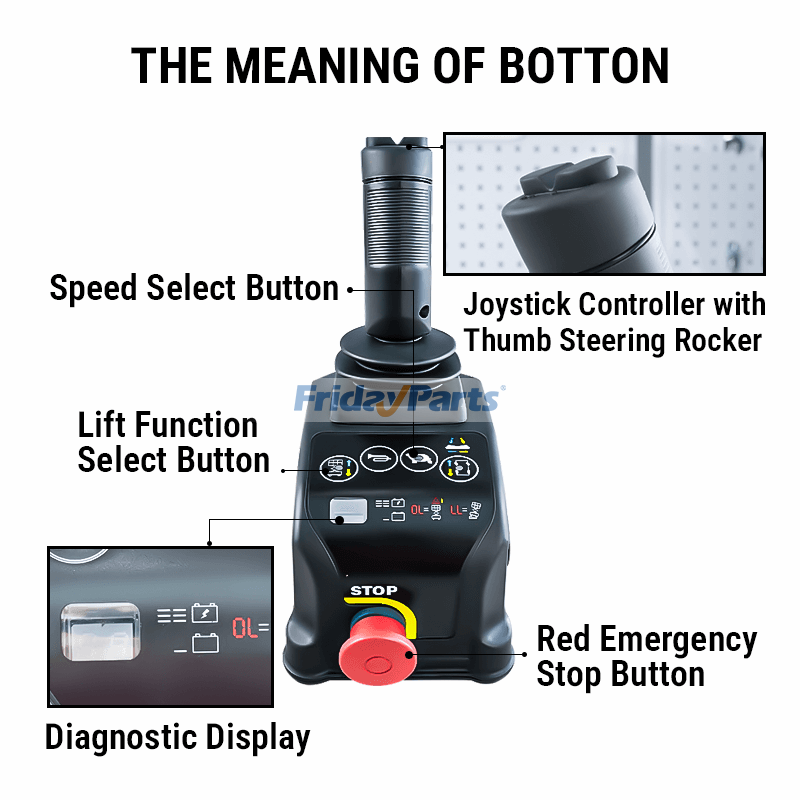 THE MEANING OF BOTTON

Speed Select Button

Joystick Controller with Thumb Steering Rocker

FridayParts

Lift Function Select Button

OL=

LL=

STOP

OL=

Red Emergency Stop Button

Diagnostic Display