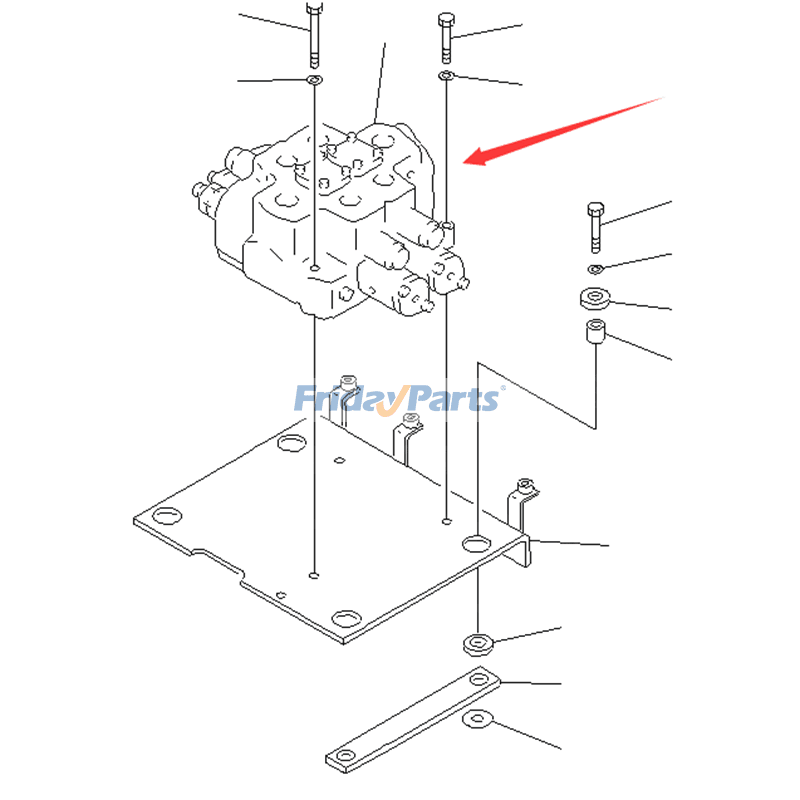 FridayParts®