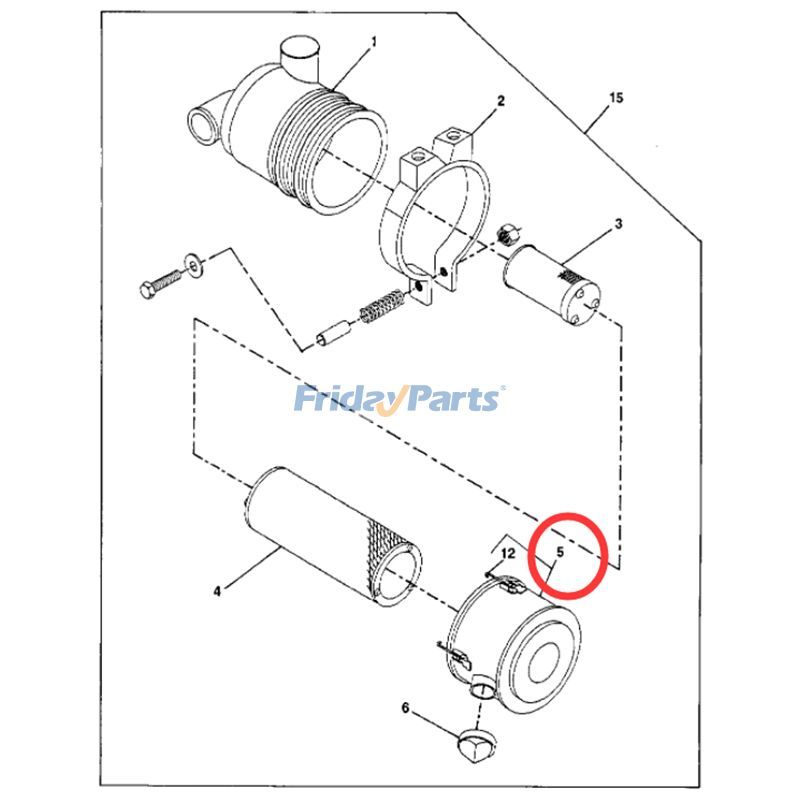 1
2
15
3
FridayParts
12
5
4
6