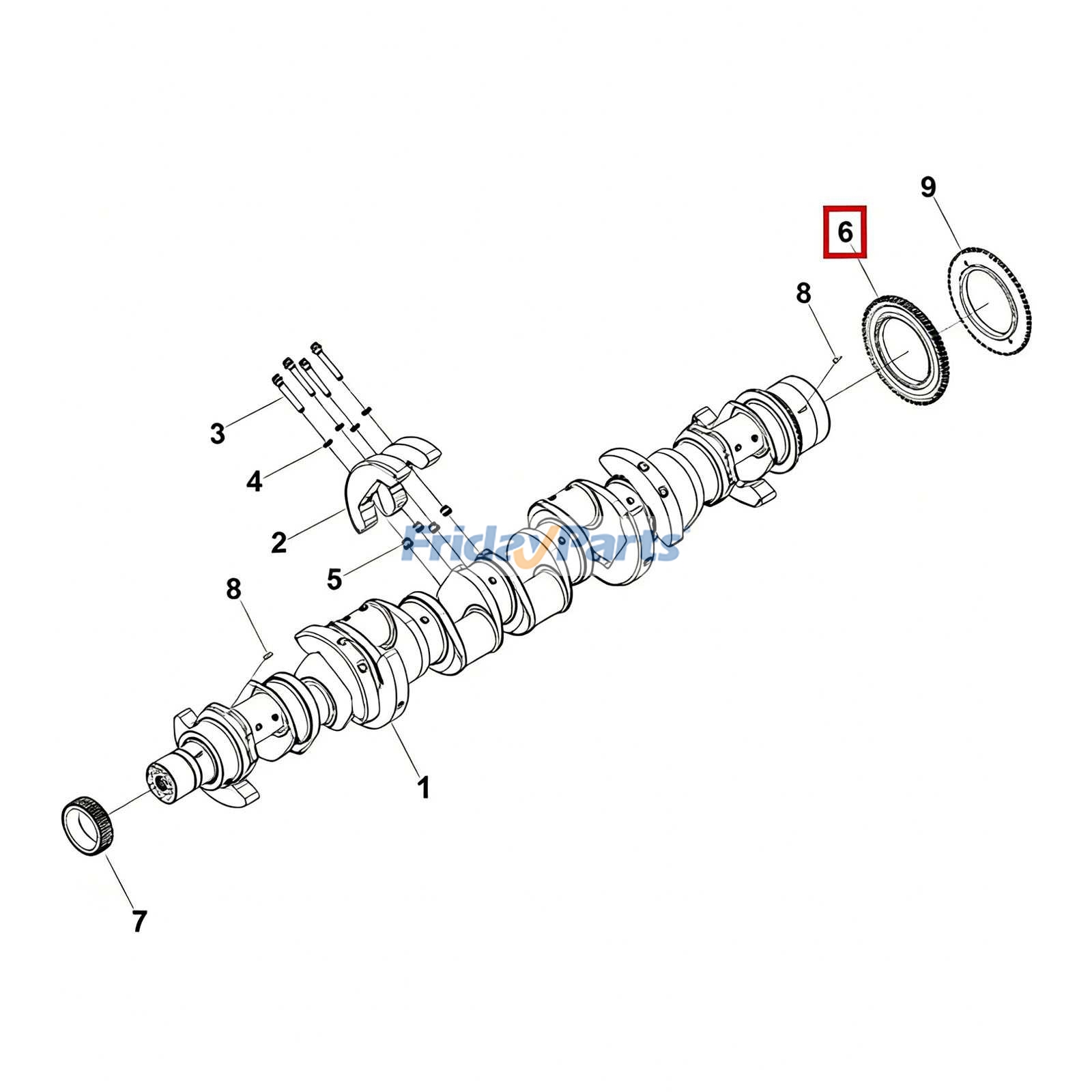 9
6
8
3
4
2
FridayParts
5
8
1
7