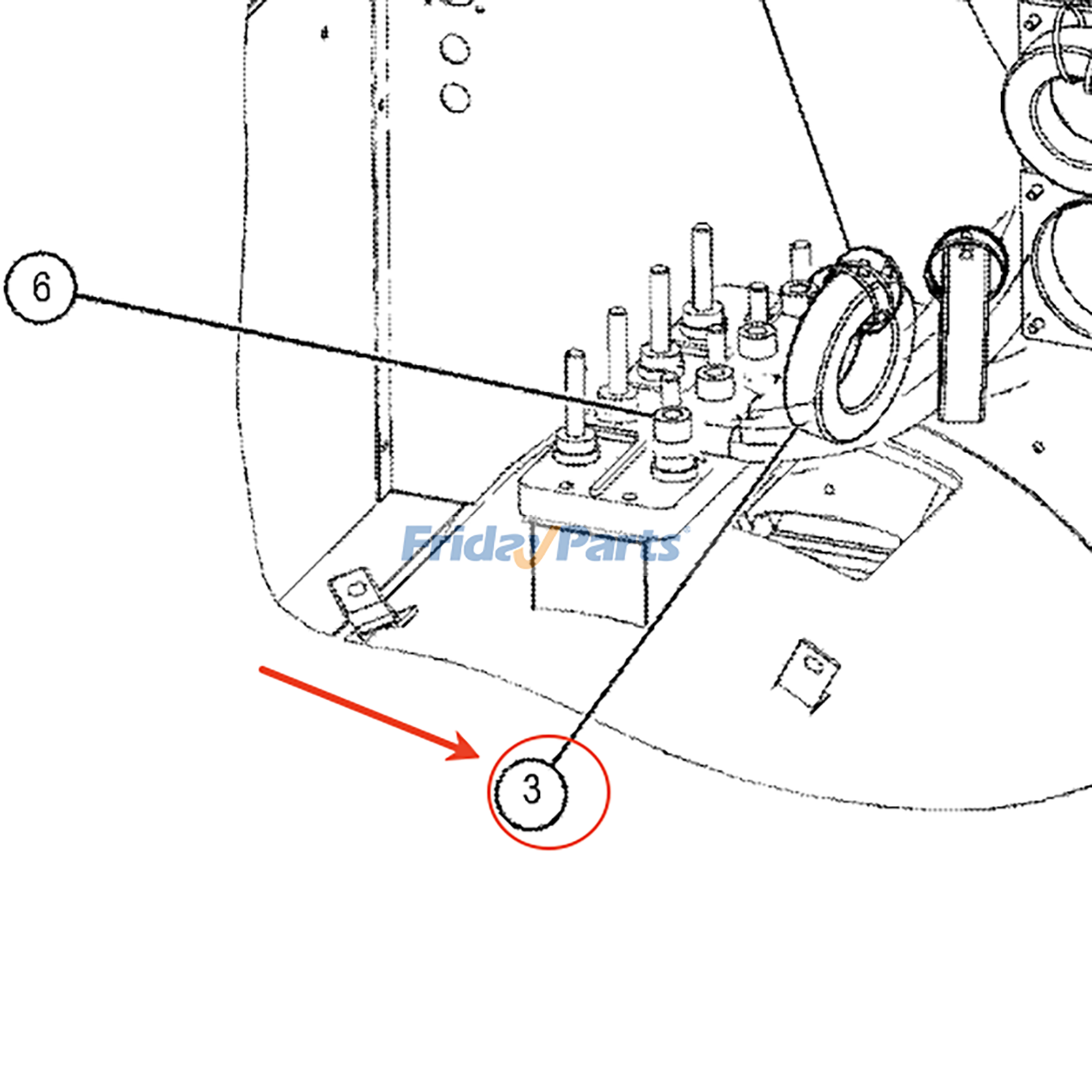 6

FridayParts

3