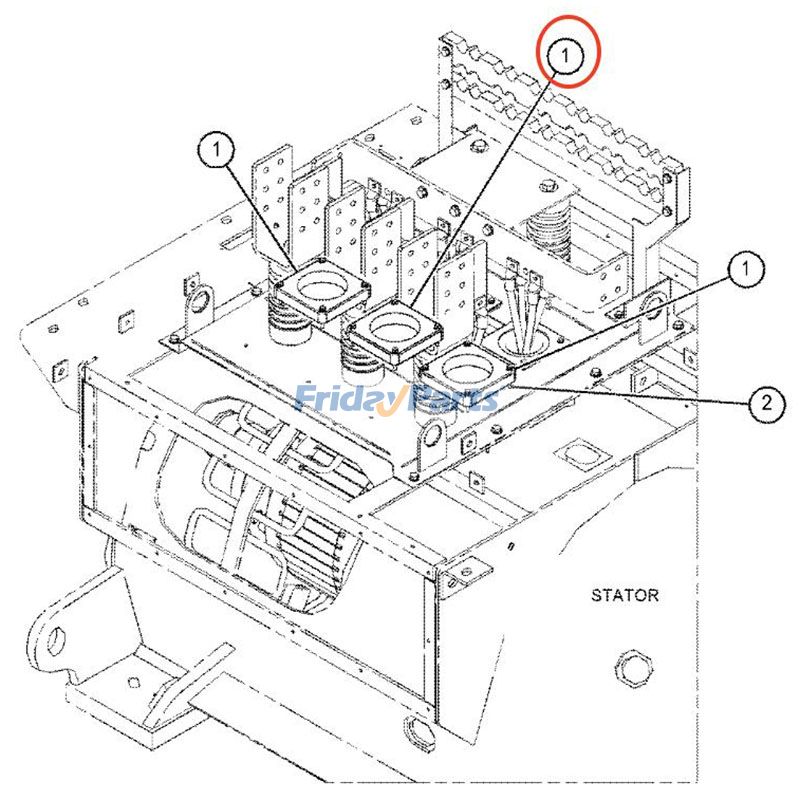 1
1
1
2
FridayParts
STATOR