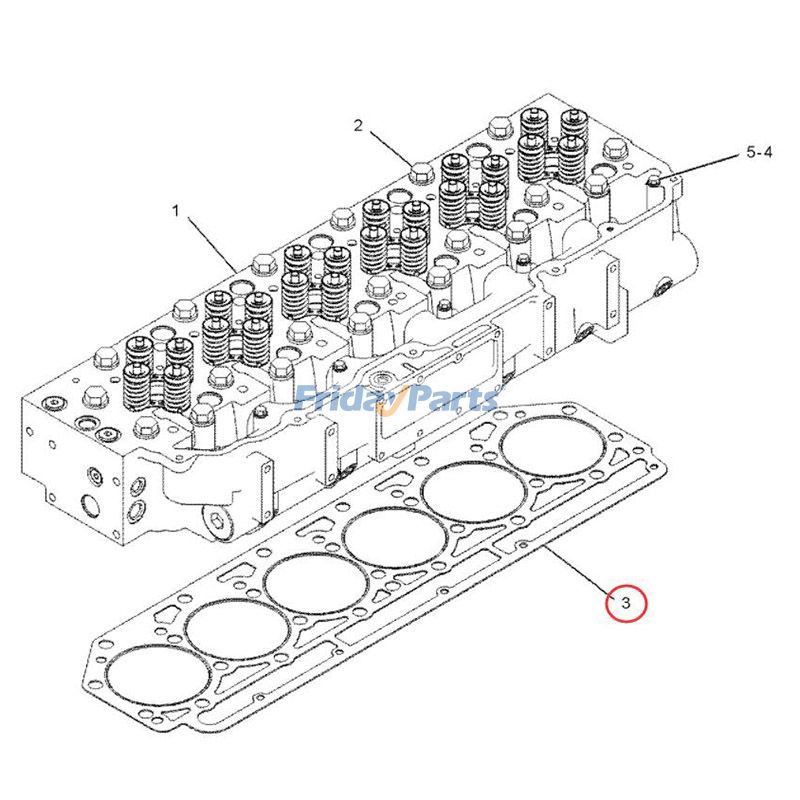 2
5-4
1
FridayParts
3