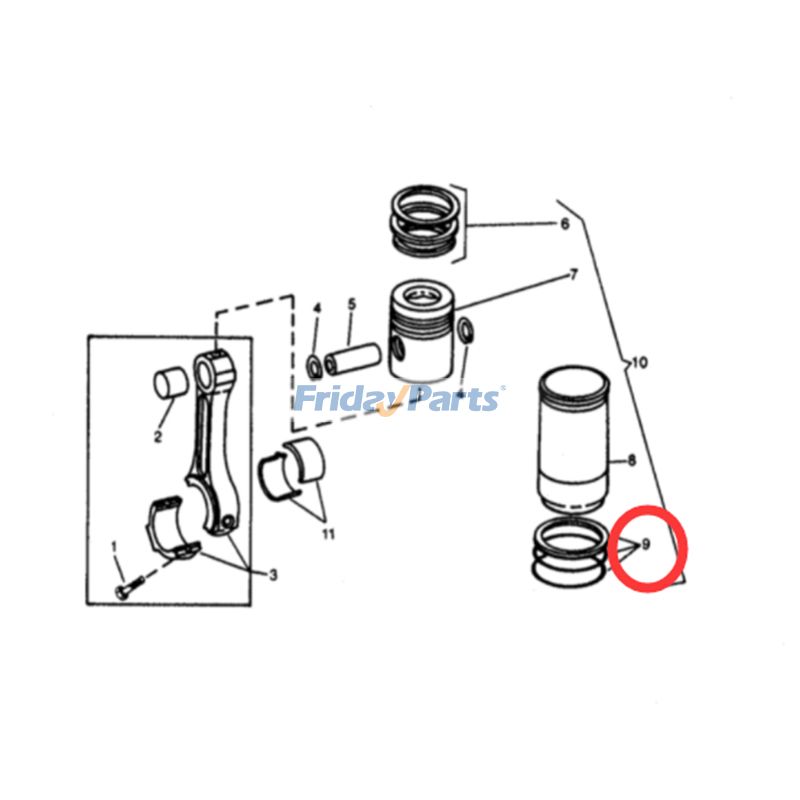 6
7
4
5
10
FridayParts®
2
8
11
9
1
3