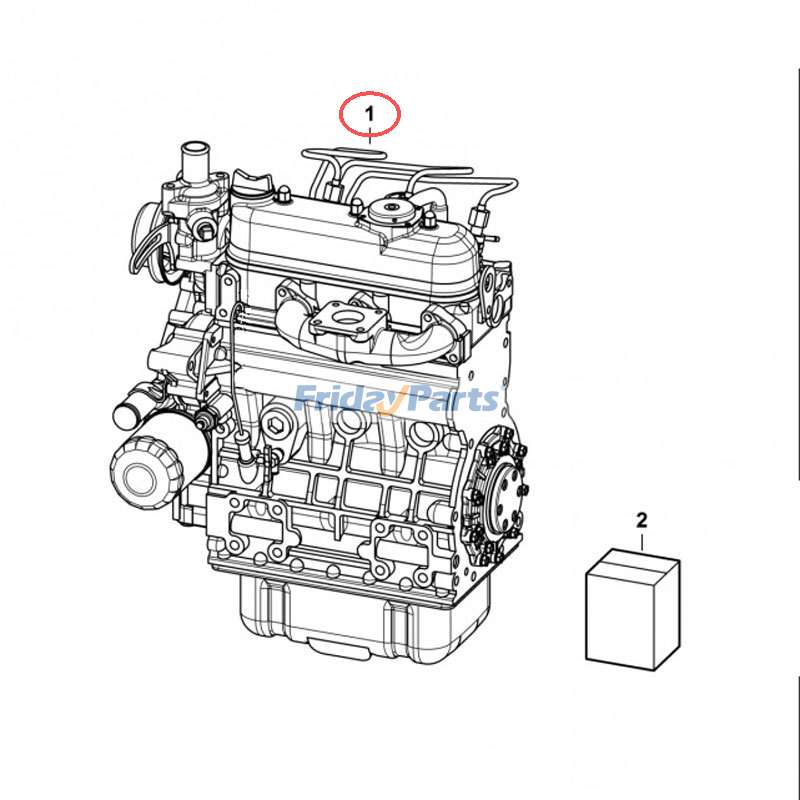 1

FridayParts

2