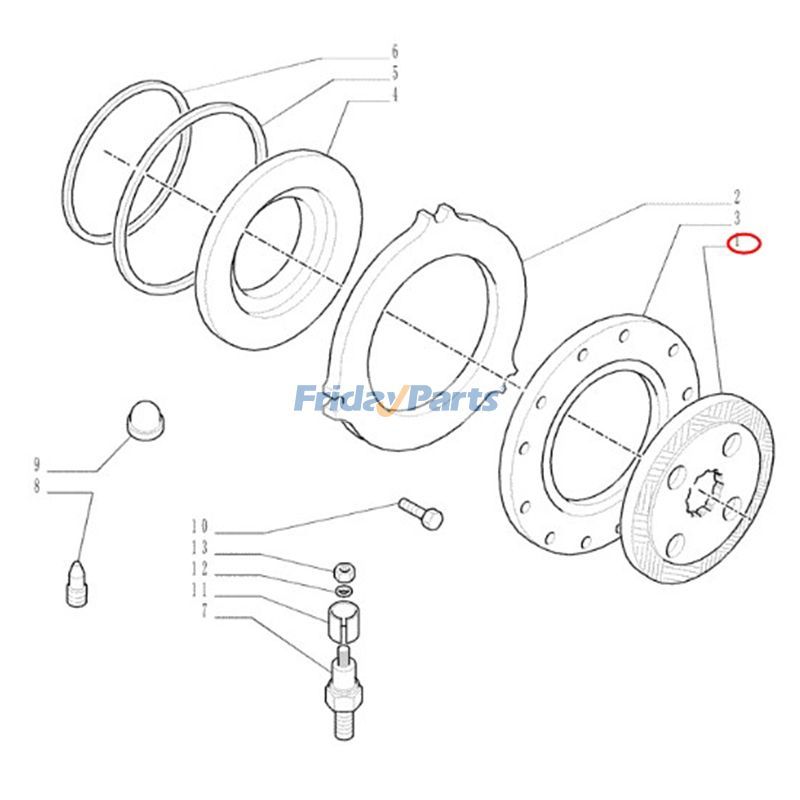 6
5
4
2
3
1
FridayParts
9
8
10
13
12
11
7