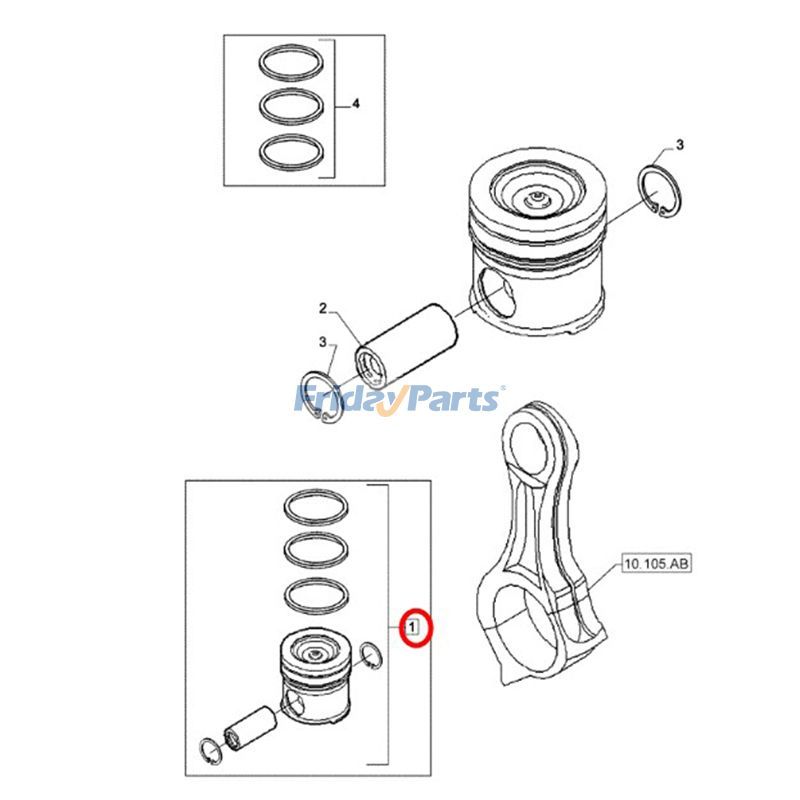 4

3

2

3

FridayParts®

10.105.AB

1