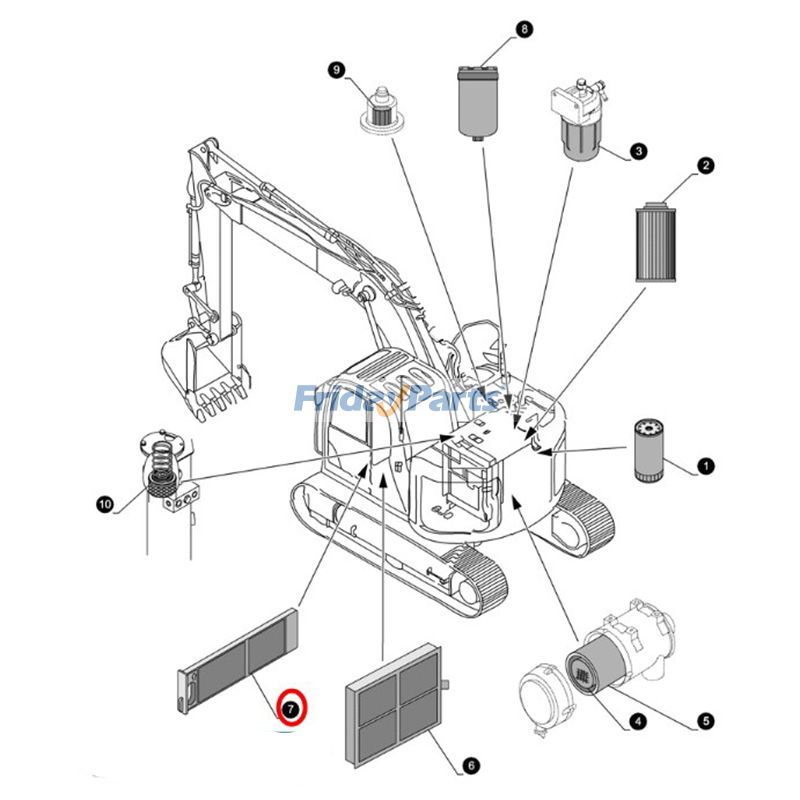 9
8
3
2
FridayParts
1
10
7
6
4
5